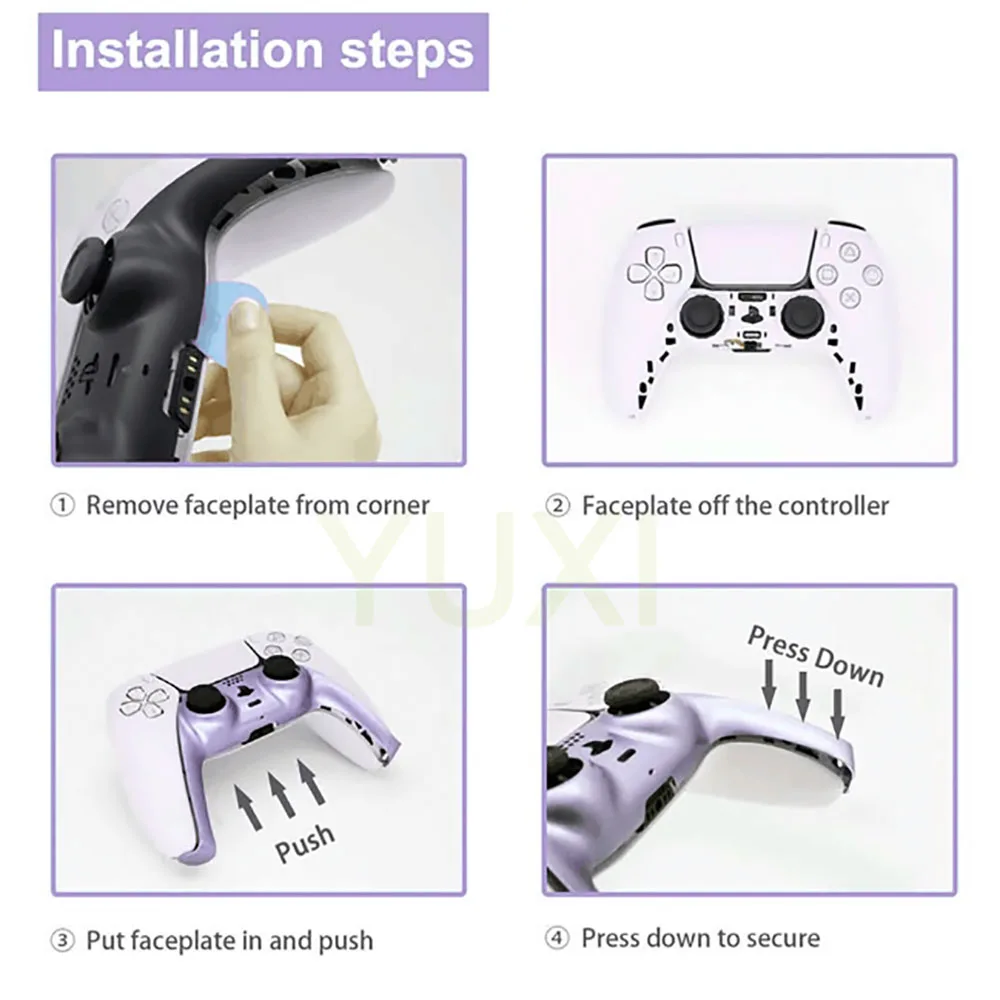 Installation steps

① Remove faceplate from corner

② Faceplate off the controller

YUXI

Push

Press Down

③ Put faceplate in and push

④ Press down to secure