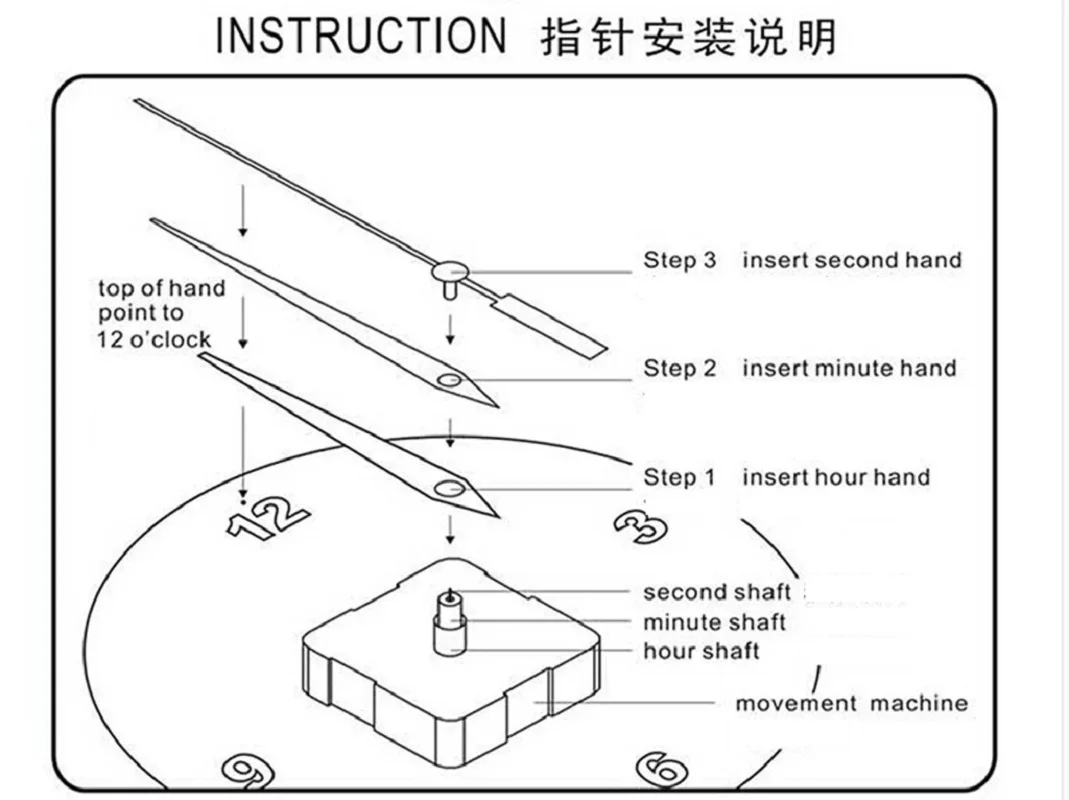 INSTRUCTION 指针安装说明

top of hand point to 12 o'clock

Step 3 insert second hand

Step 2 insert minute hand

Step 1 insert hour hand

12

3

second shaft

minute shaft

hour shaft

movement machine

9

6