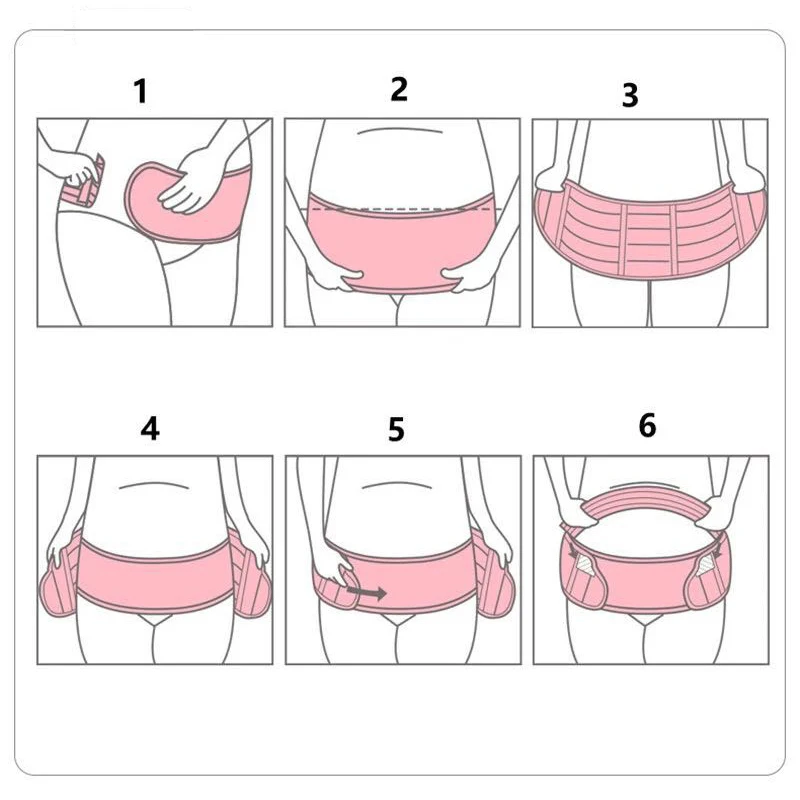 1

2

3

4

5

6