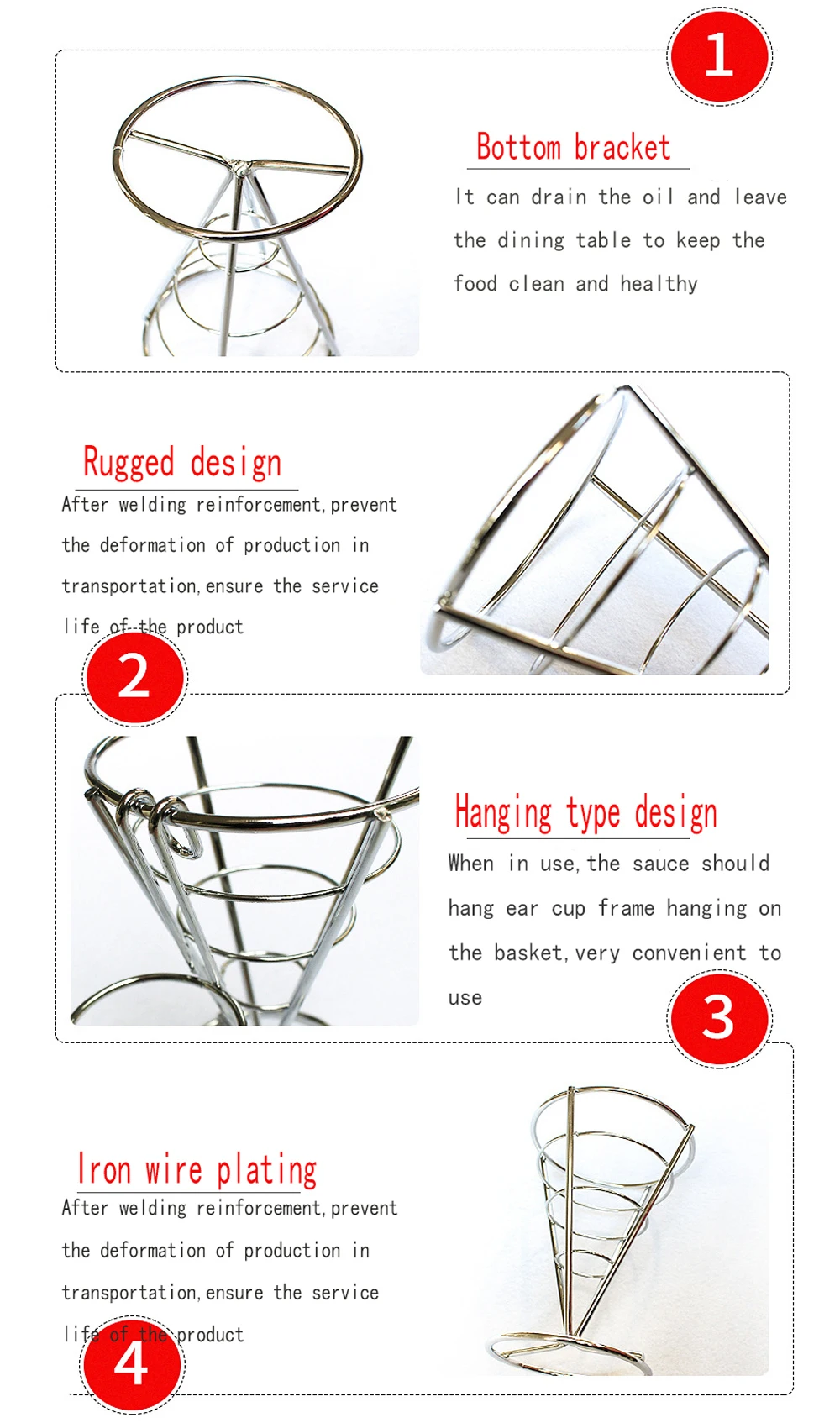 1

Bottom bracket

It can drain the oil and leave the dining table to keep the food clean and healthy

Rugged design

After welding reinforcement, prevent the deformation of production in transportation, ensure the service life of the product

2

Hanging type design

When in use, the sauce should hang ear cup frame hanging on the basket, very convenient to use

3

Iron wire plating

After welding reinforcement, prevent the deformation of production in transportation, ensure the service life of the product

4