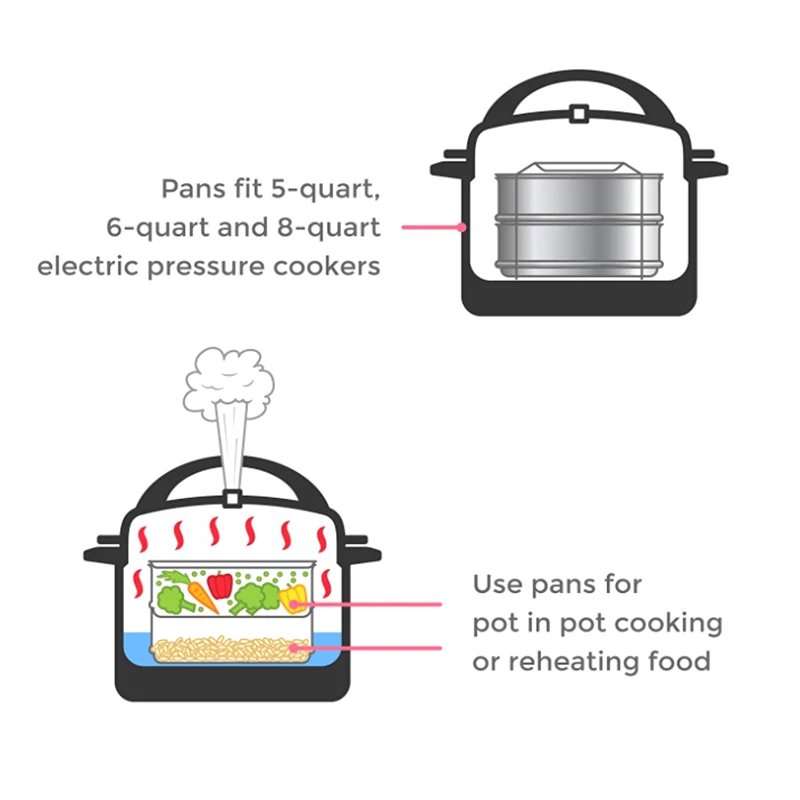 Pans fit 5-quart, 6-quart and 8-quart electric pressure cookers

Use pans for pot in pot cooking or reheating food