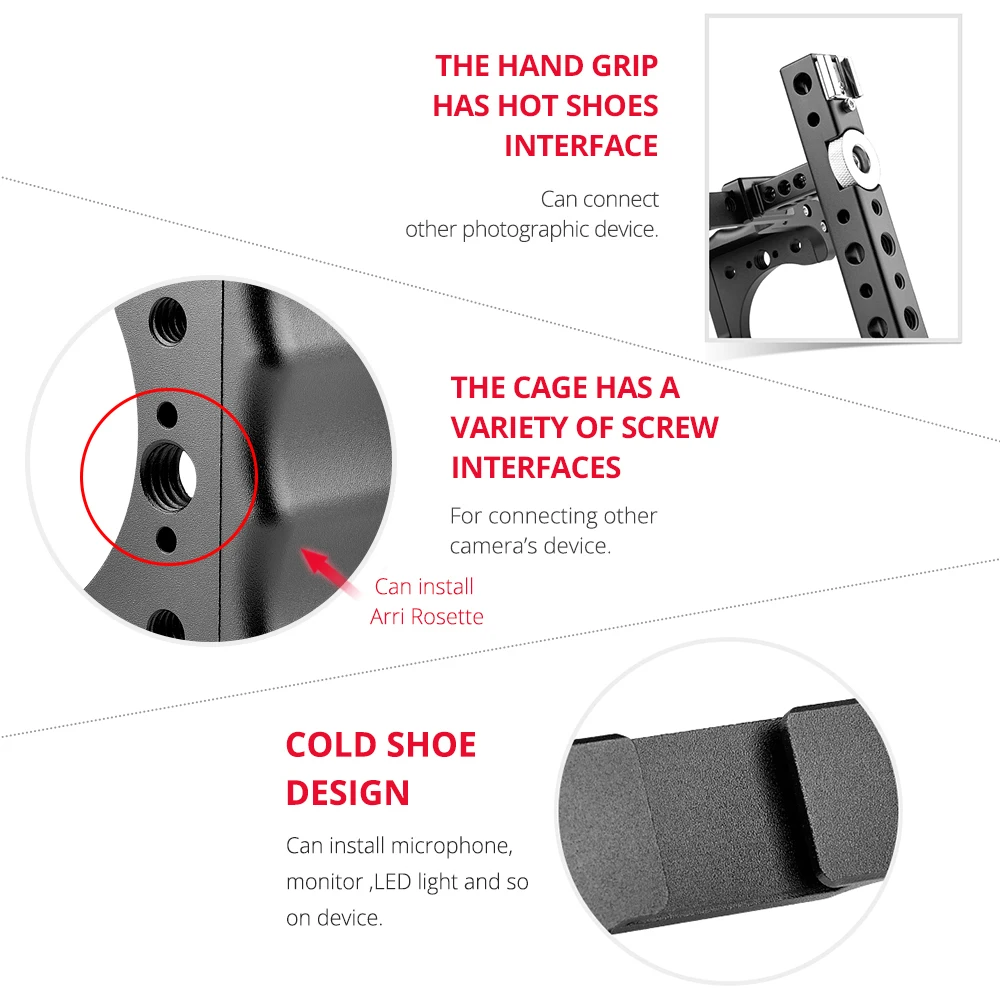 THE HAND GRIP HAS HOT SHOES INTERFACE

Can connect other photographic device.

THE CAGE HAS A VARIETY OF SCREW INTERFACES

For connecting other camera's device.

Can install Arri Rosette

COLD SHOE DESIGN

Can install microphone, monitor ,LED light and so on device.