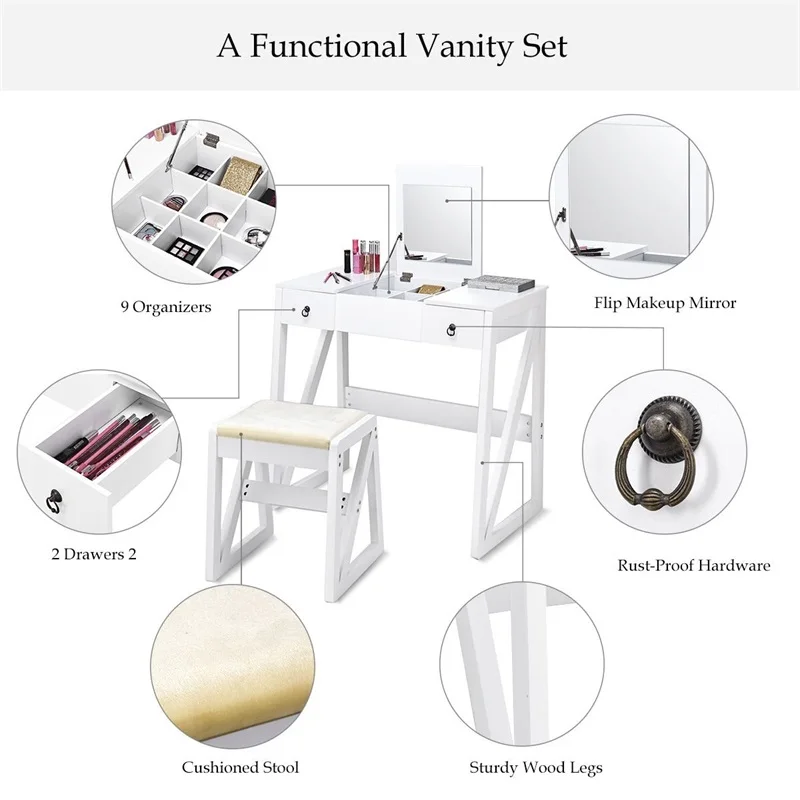 A Functional Vanity Set

9 Organizers

Flip Makeup Mirror

2 Drawers 2

Rust-Proof Hardware

Cushioned Stool

Sturdy Wood Legs