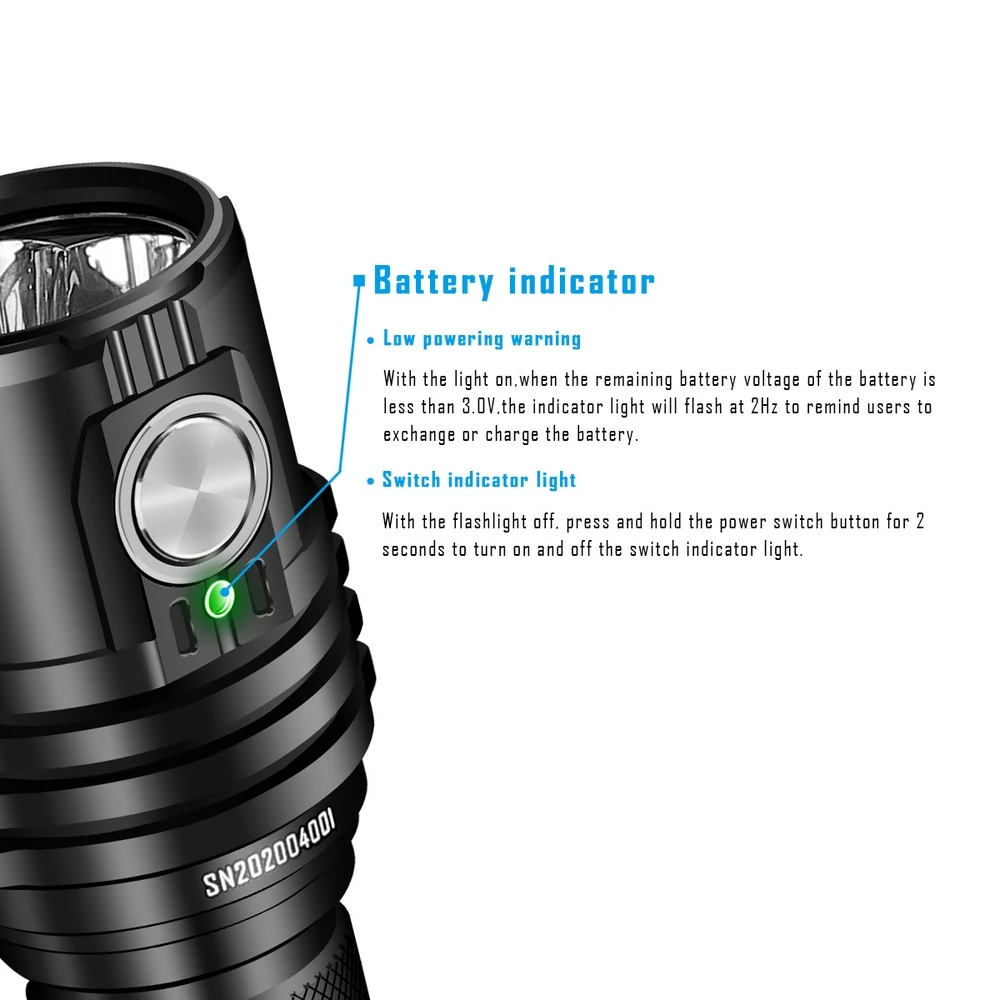 Battery indicator

• Low powering warning

With the light on,when the remaining battery voltage of the battery is less than 3.0V,the indicator light will flash at 2Hz to remind users to exchange or charge the battery.

• Switch indicator light

With the flashlight off, press and hold the power switch button for 2 seconds to turn on and off the switch indicator light.

SN202004001