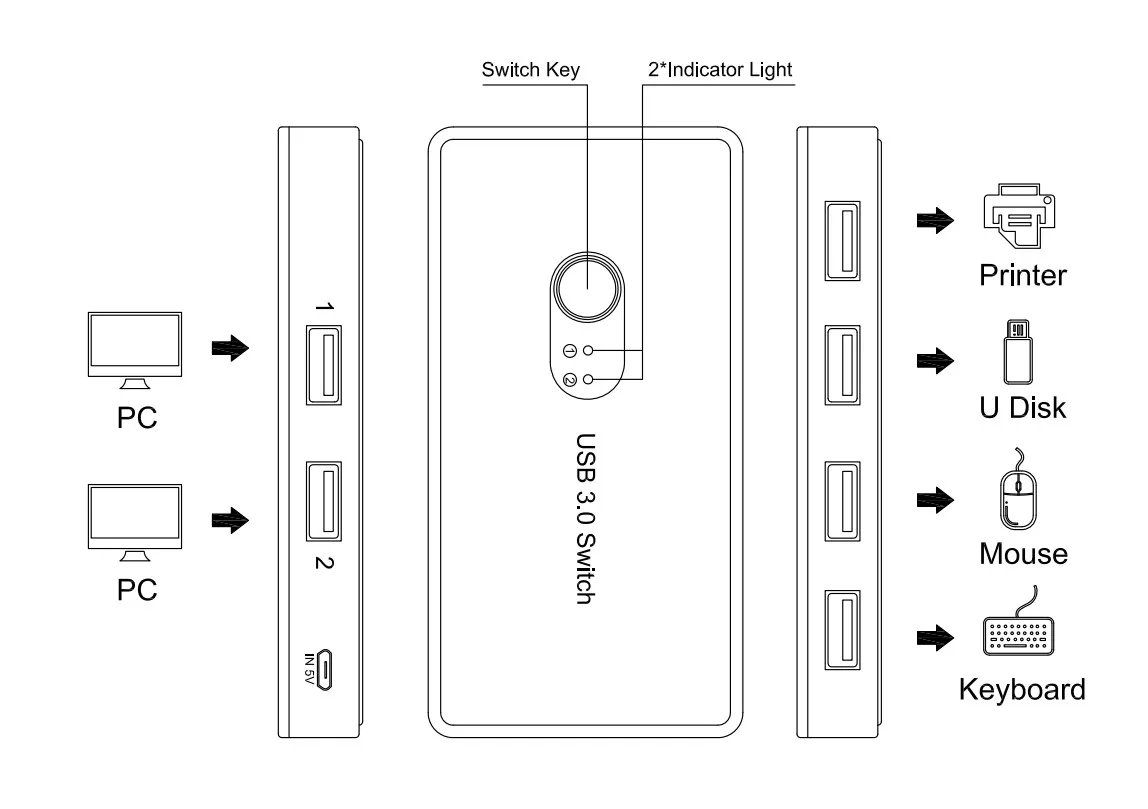 Switch Key
2*Indicator Light

PC
PC

1
2
IN 5V

1
2
USB 3.0 Switch

Printer
U Disk
Mouse
Keyboard