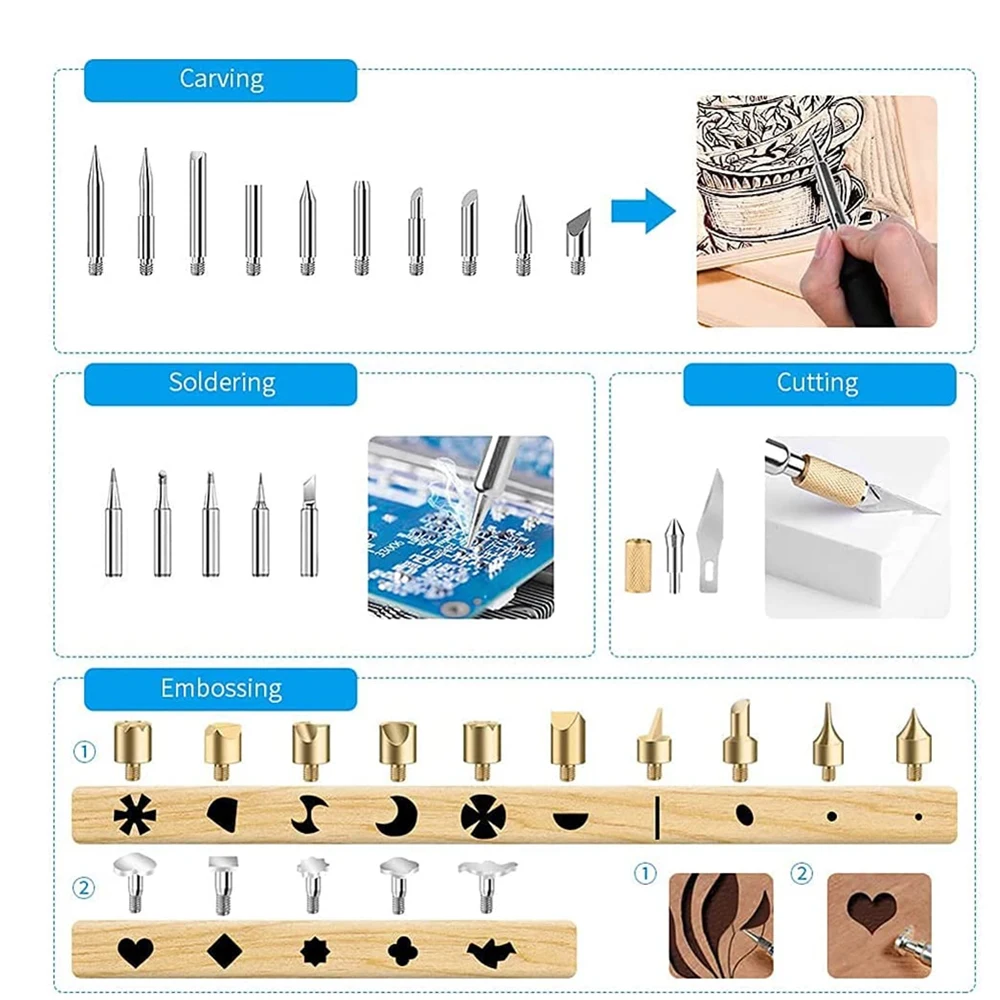 Carving

Soldering

Cutting

Embossing

①

②

①

②