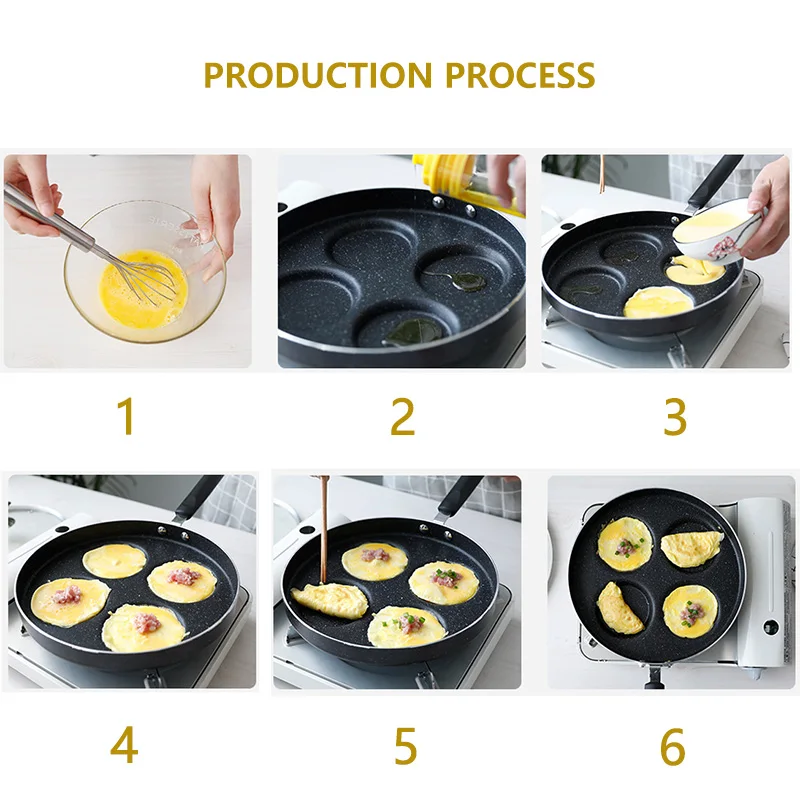 PRODUCTION PROCESS

1

2

3

4

5

6