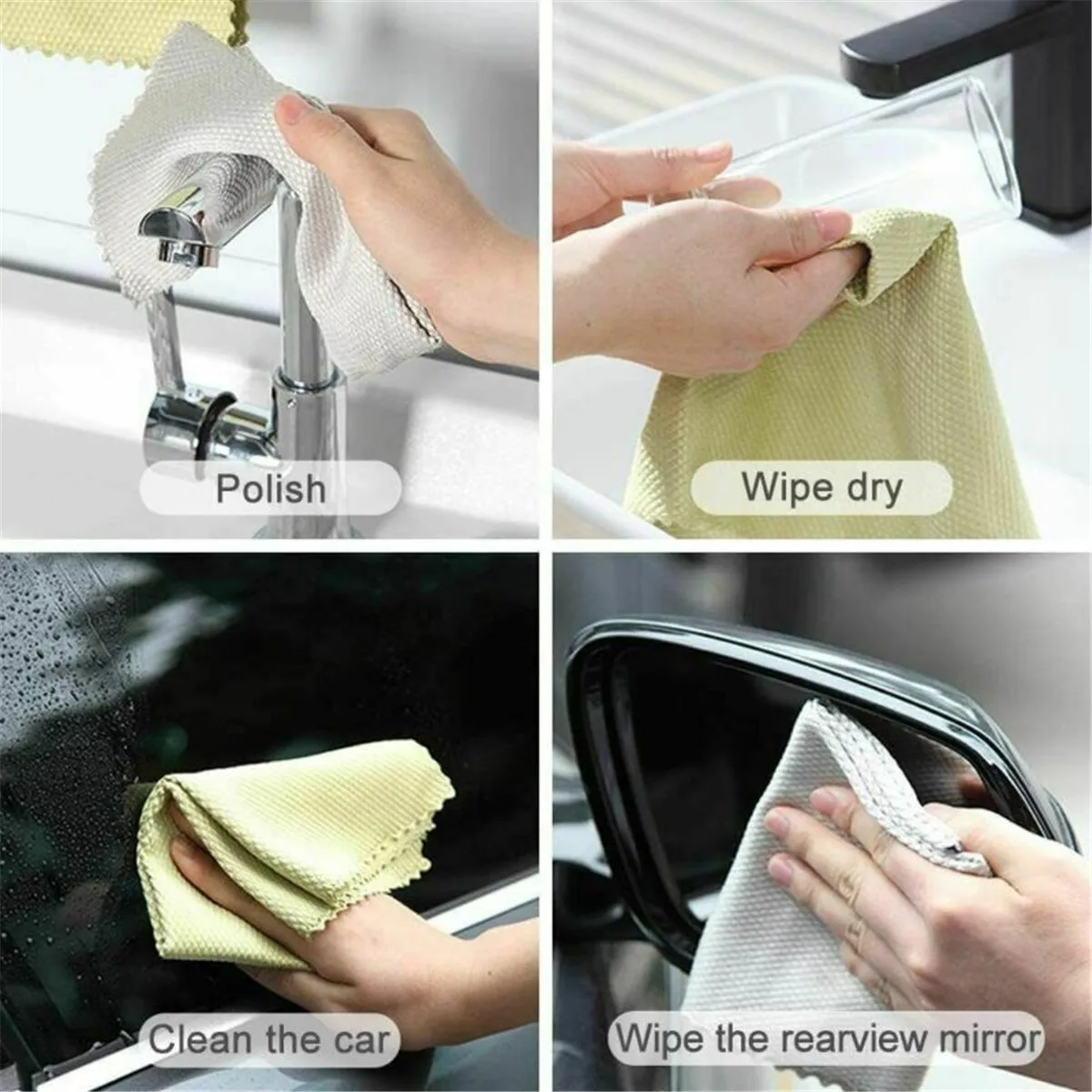 Polish

Wipe dry

Clean the car

Wipe the rearview mirror