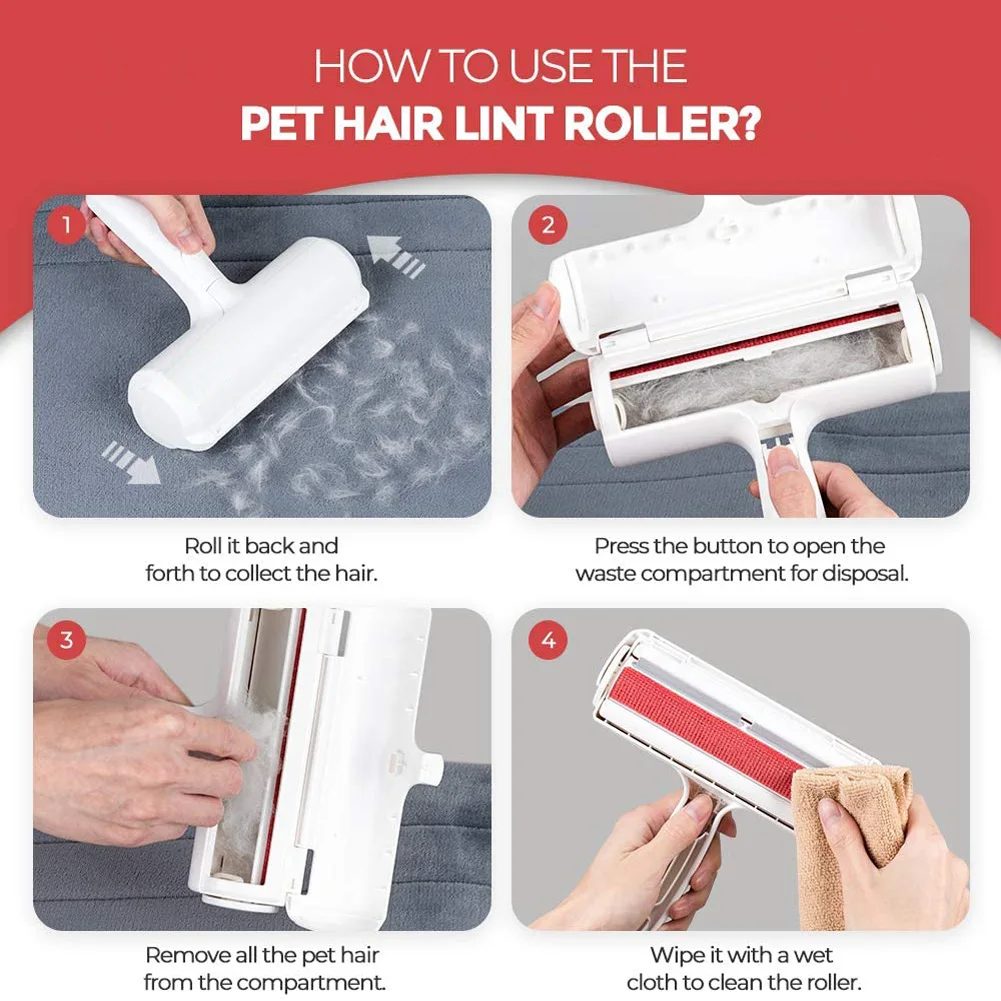 HOW TO USE THE
PET HAIR LINT ROLLER?

1

Roll it back and forth to collect the hair.

2

Press the button to open the waste compartment for disposal.

3

Remove all the pet hair from the compartment.

4

Wipe it with a wet cloth to clean the roller.