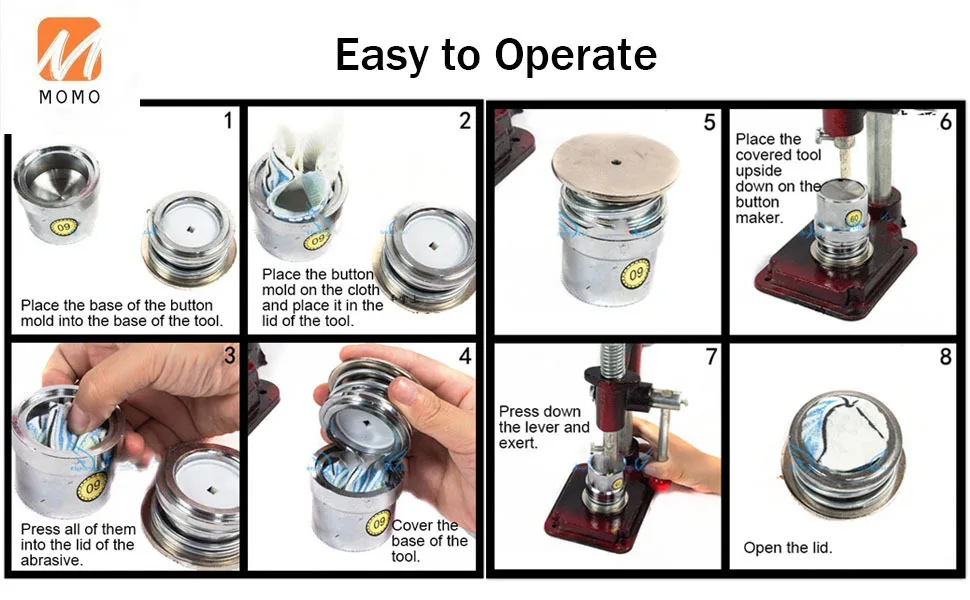 MOMO

Easy to Operate

1
09
Place the base of the button mold into the base of the tool.

2
09
Place the button mold on the cloth and place it in the lid of the tool.

3
09
Press all of them into the lid of the abrasive.

4
09
Cover the base of the tool.

5
09

6
Place the covered tool upside down on the button maker.
09

7
Press down the lever and exert.

8
Open the lid.