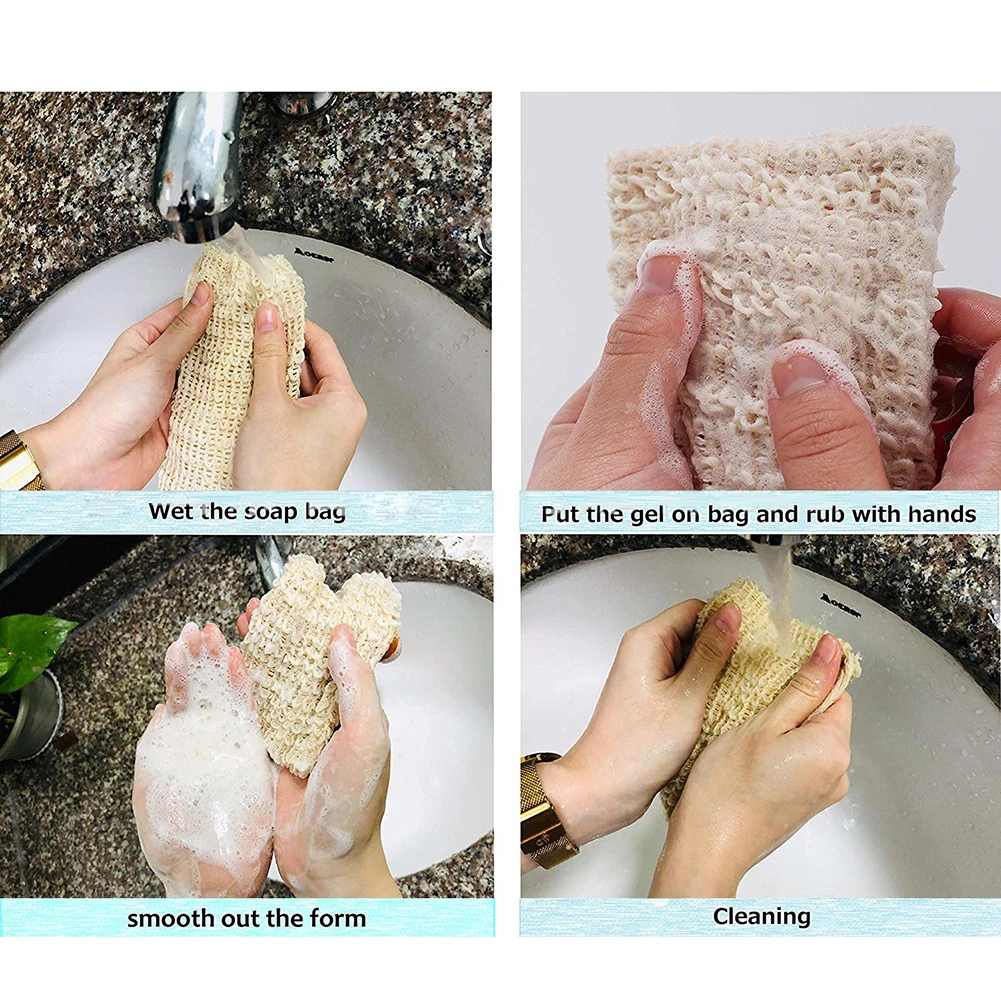 Wet the soap bag

Put the gel on bag and rub with hands

smooth out the form

Cleaning