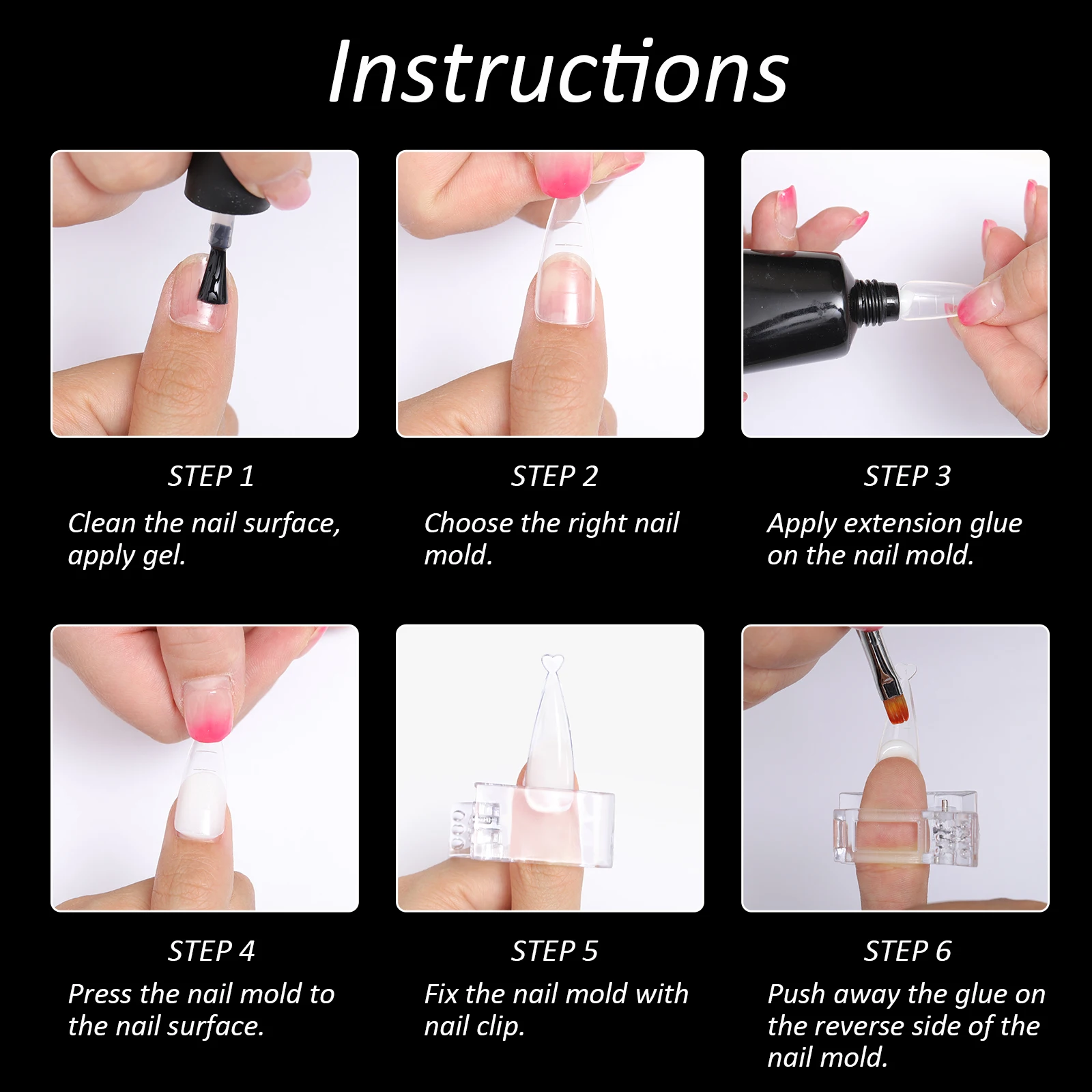 Instructions

STEP 1
Clean the nail surface, apply gel.

STEP 2
Choose the right nail mold.

STEP 3
Apply extension glue on the nail mold.

STEP 4
Press the nail mold to the nail surface.

STEP 5
Fix the nail mold with nail clip.

STEP 6
Push away the glue on the reverse side of the nail mold.