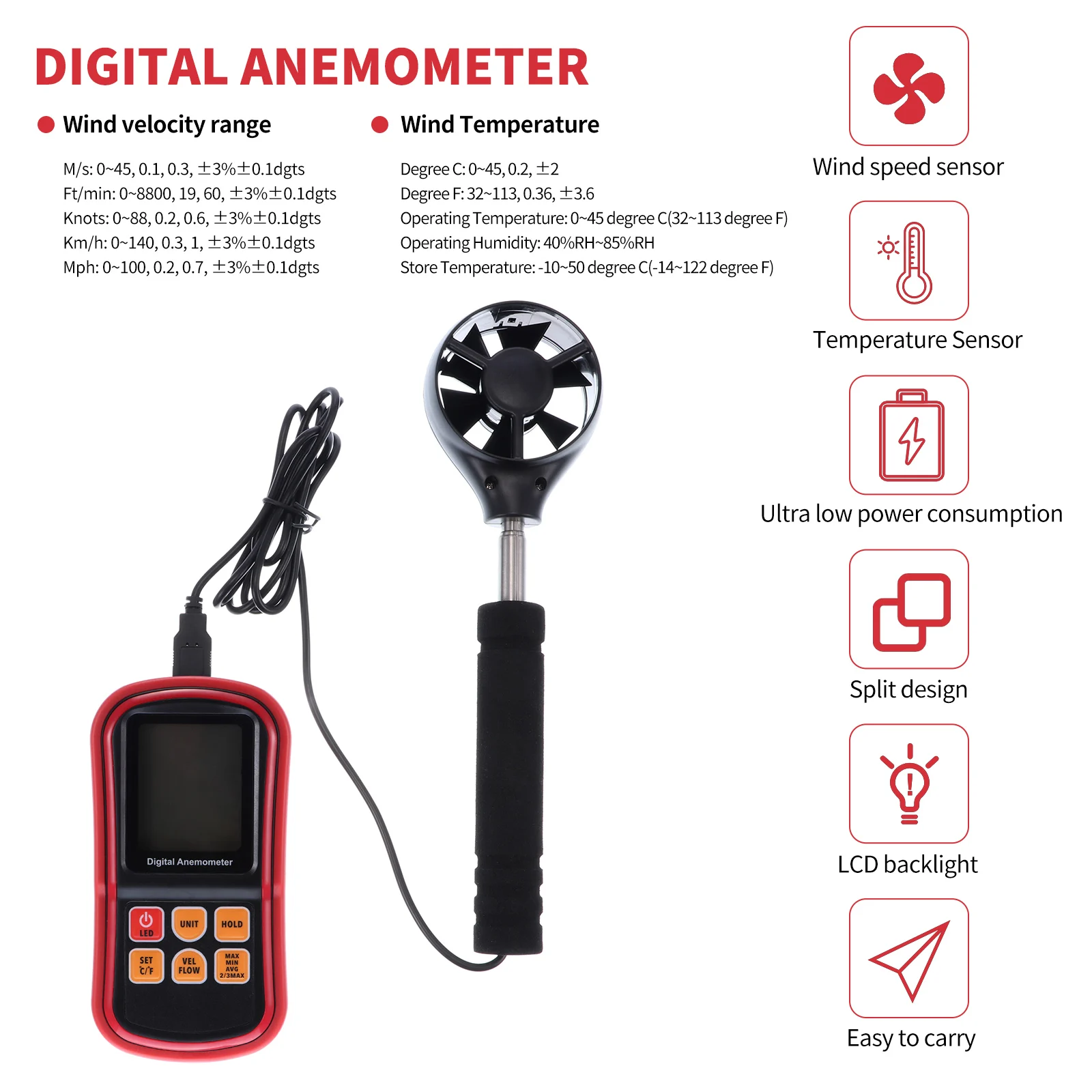 DIGITAL ANEMOMETER

Wind velocity range

M/s: 0~45, 0.1, 0.3, ±3%±0.1dgts
Ft/min: 0~8800, 19, 60, ±3%±0.1dgts
Knots: 0~88, 0.2, 0.6, ±3%±0.1dgts
Km/h: 0~140, 0.3, 1, ±3%±0.1dgts
Mph: 0~100, 0.2, 0.7, ±3%±0.1dgts

Wind Temperature

Degree C: 0~45, 0.2, ±2
Degree F: 32~113, 0.36, ±3.6
Operating Temperature: 0~45 degree C(32~113 degree F)
Operating Humidity: 40%RH~85%RH
Store Temperature: -10~50 degree C(-14~122 degree F)

Wind speed sensor

Temperature Sensor

Ultra low power consumption

Split design

LCD backlight

Easy to carry

Digital Anemometer

LED

UNIT

HOLD

SET °C/°F

VEL FLOW

MAX MIN AVG 2/3MAX