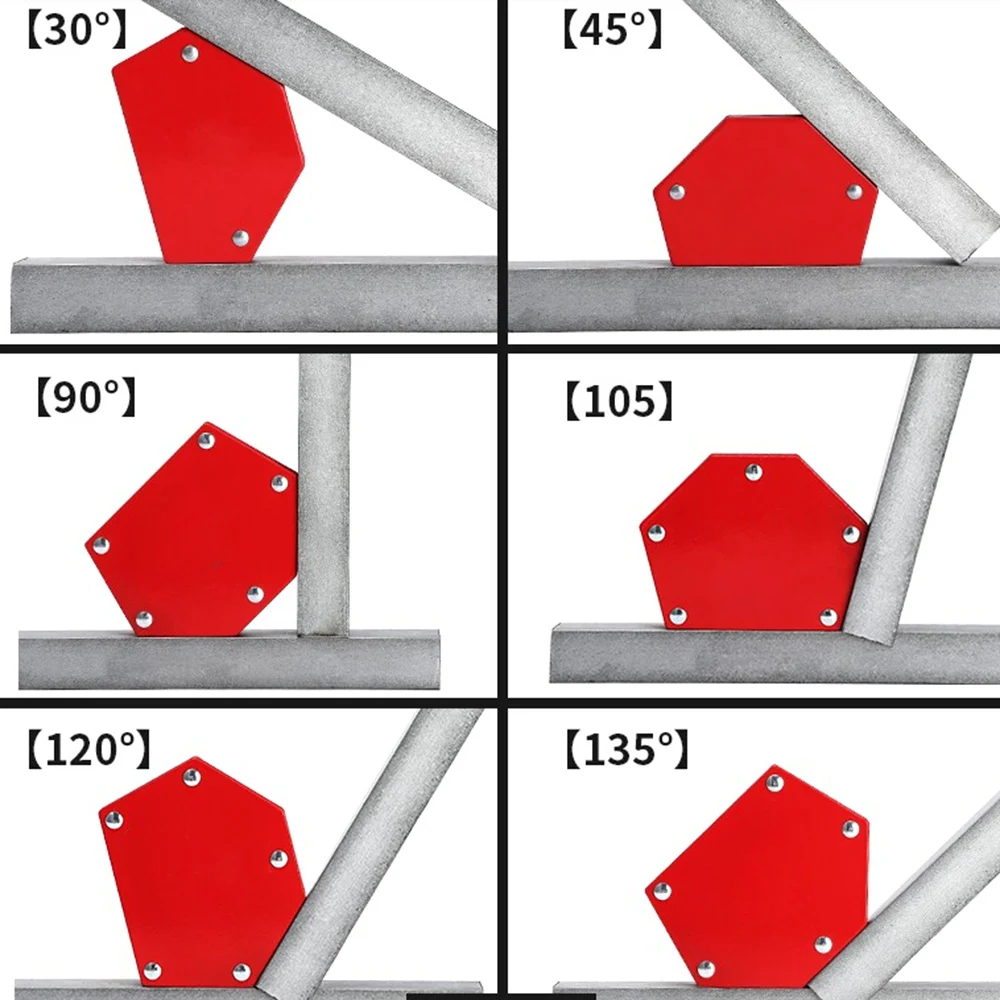 【30°】

【45°】

【90°】

【105】

【120°】

【135°】