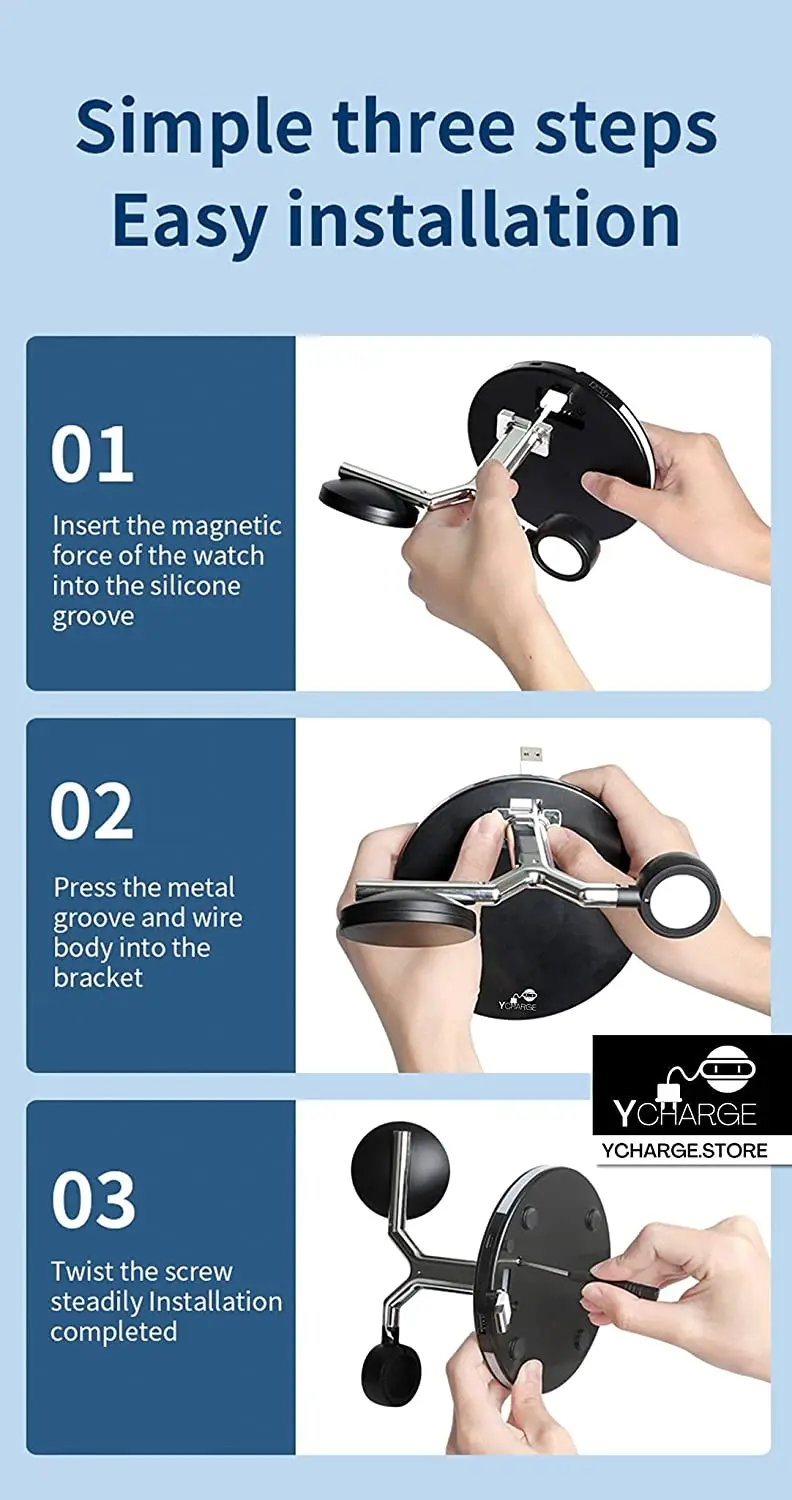 Simple three steps
Easy installation

01

Insert the magnetic force of the watch into the silicone groove

02

Press the metal groove and wire body into the bracket

YCHARGE

YCHARGE
YCHARGE.STORE

03

Twist the screw steadily Installation completed