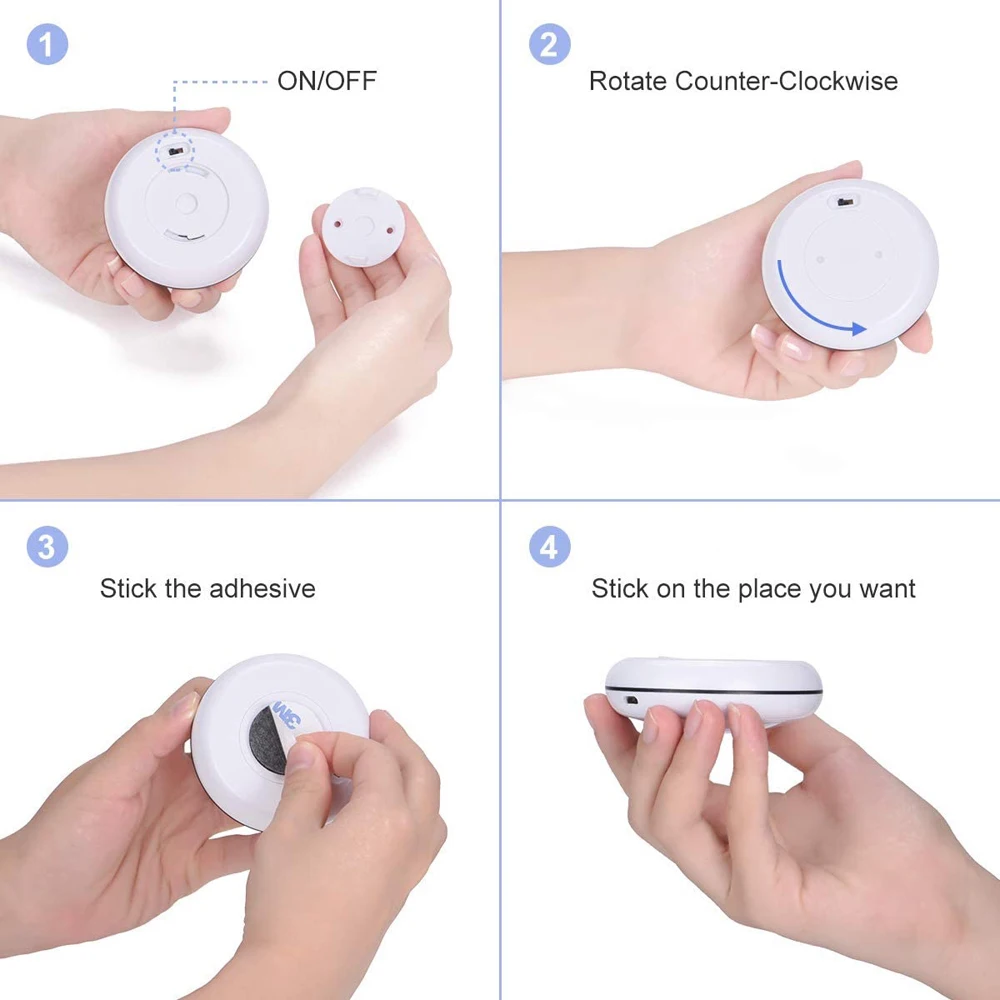 1

ON/OFF

2

Rotate Counter-Clockwise

3

Stick the adhesive

3M

4

Stick on the place you want