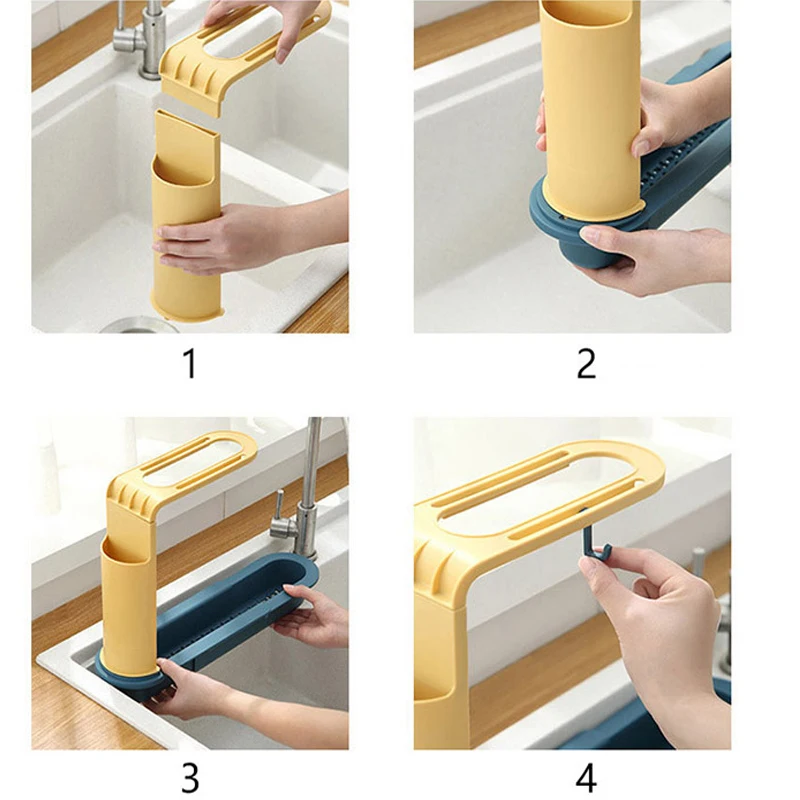 1

2

3

4