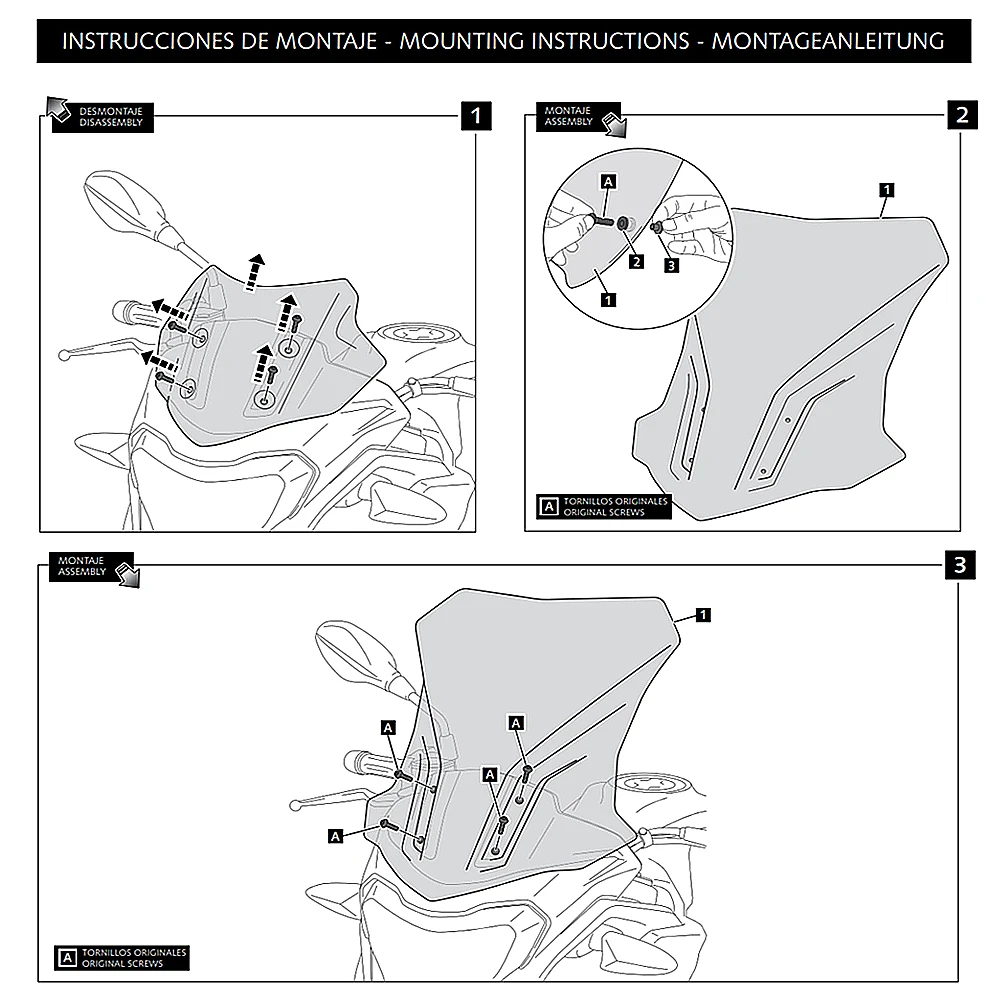 INSTRUCCIONES DE MONTAJE - MOUNTING INSTRUCTIONS - MONTAGEANLEITUNG

DESMONTAJE
DISASSEMBLY

1

MONTAJE
ASSEMBLY

2

A

2

3

1

1

A TORNILLOS ORIGINALES
ORIGINAL SCREWS

MONTAJE
ASSEMBLY

3

1

A

A

A

A

A TORNILLOS ORIGINALES
ORIGINAL SCREWS