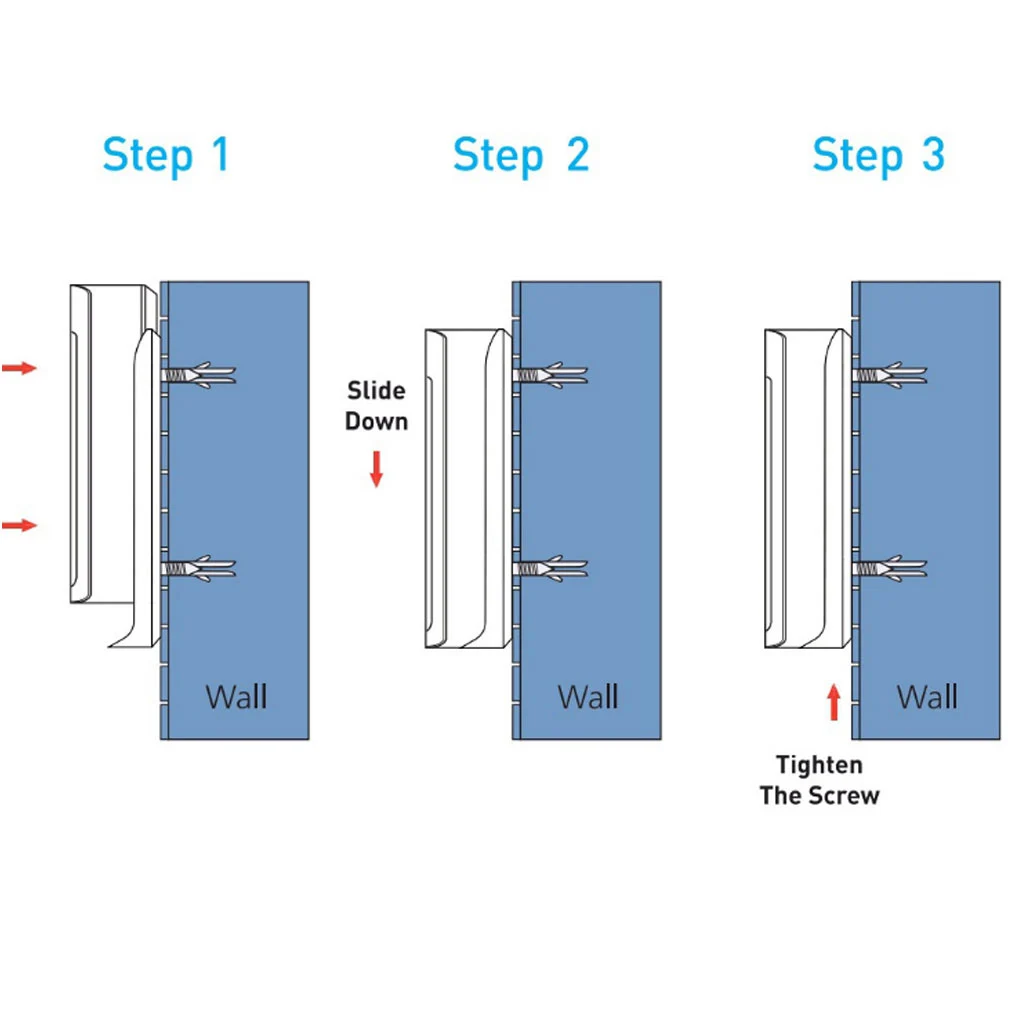 Step 1

Wall

Step 2

Slide Down

Wall

Step 3

Wall

Tighten The Screw