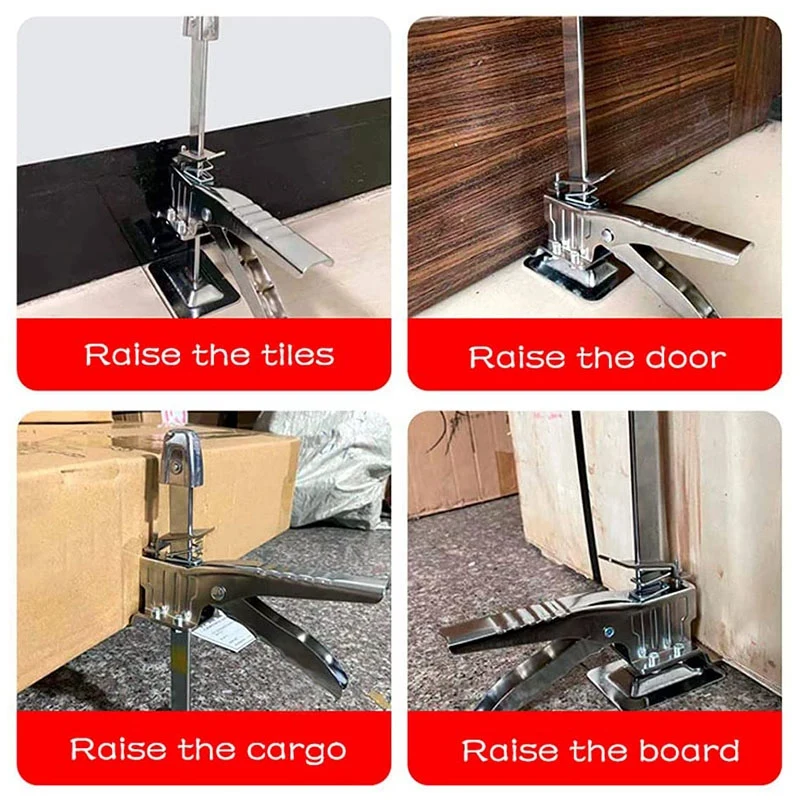 Raise the tiles

Raise the door

Raise the cargo

Raise the board