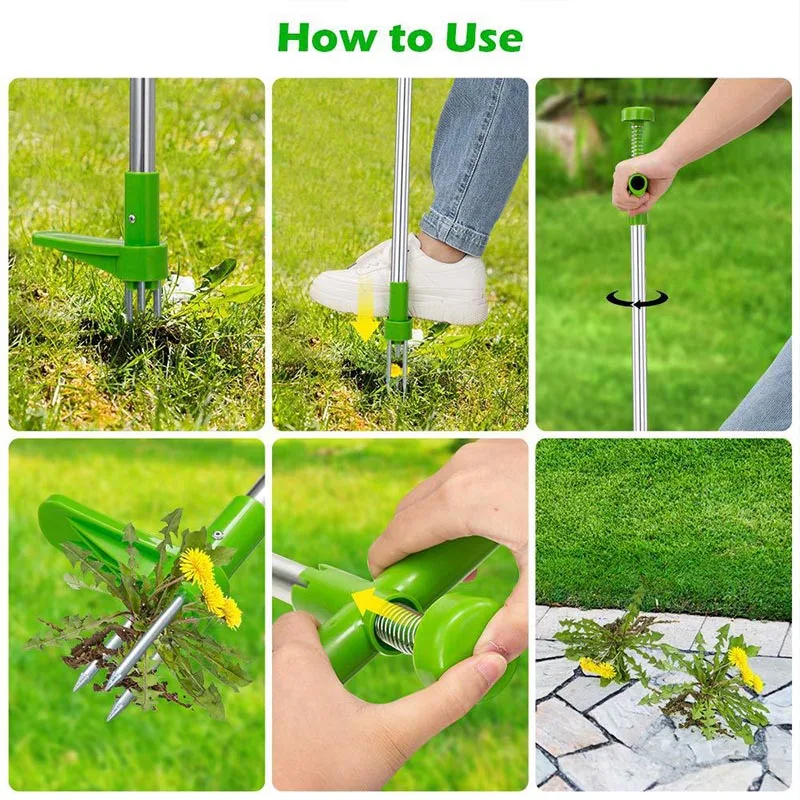 How to Use