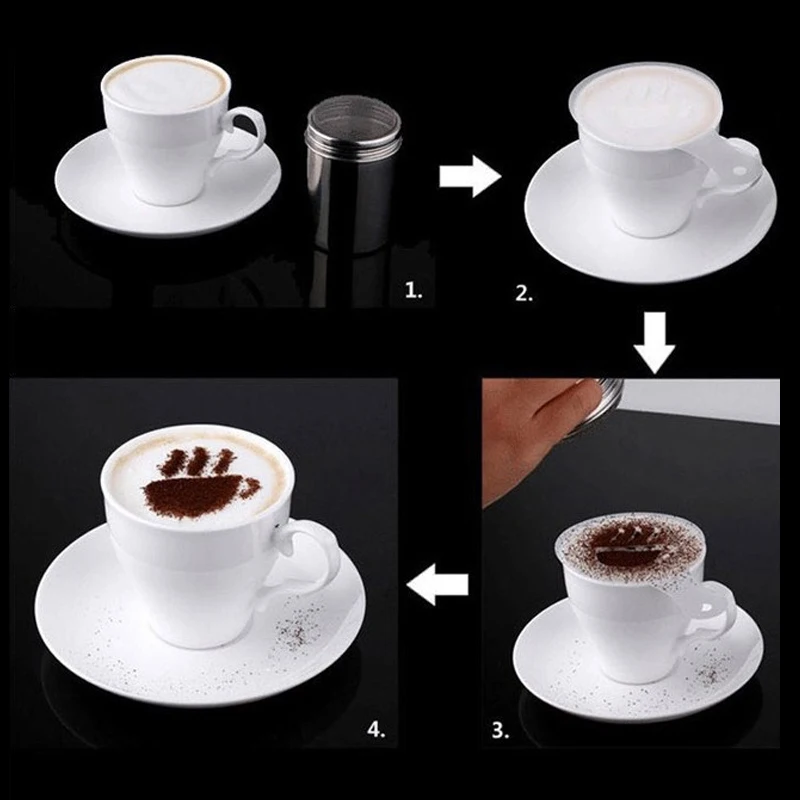 1.

2.

3.

4.