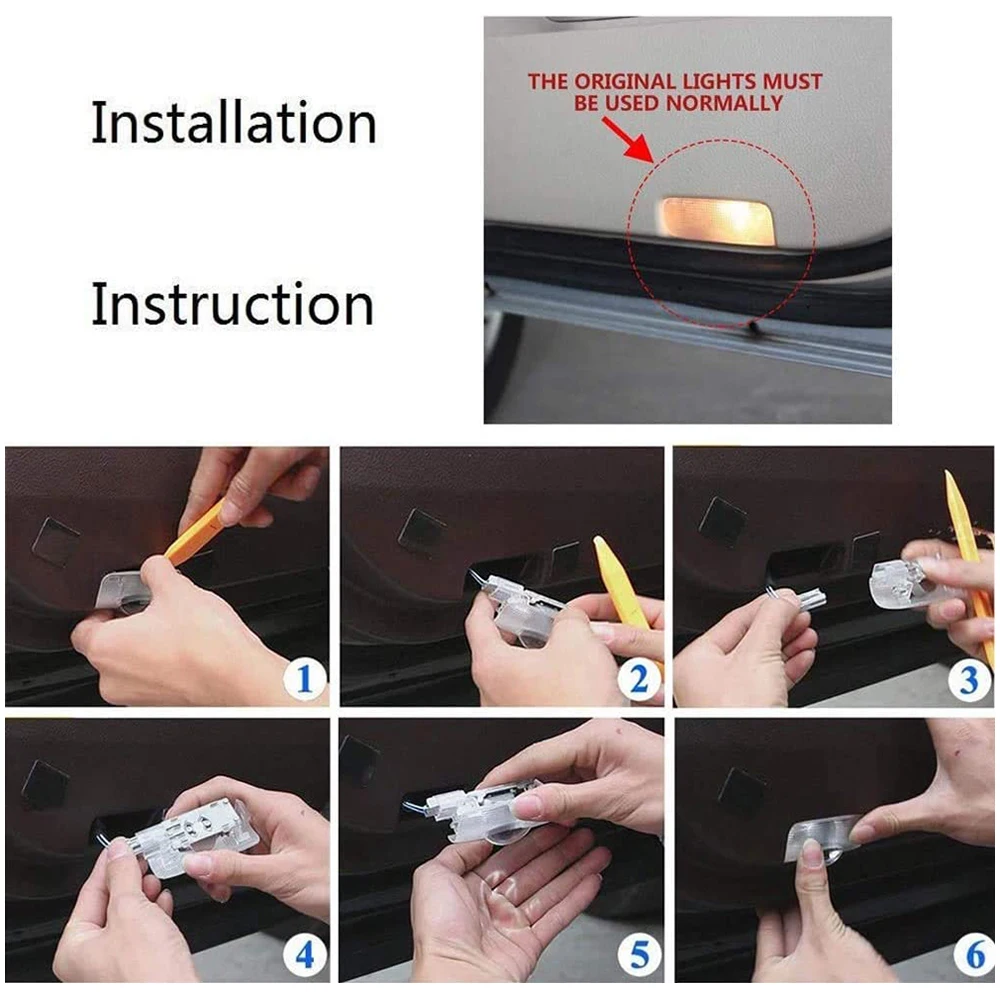 Installation

Instruction

THE ORIGINAL LIGHTS MUST BE USED NORMALLY

1

2

3

4

5

6