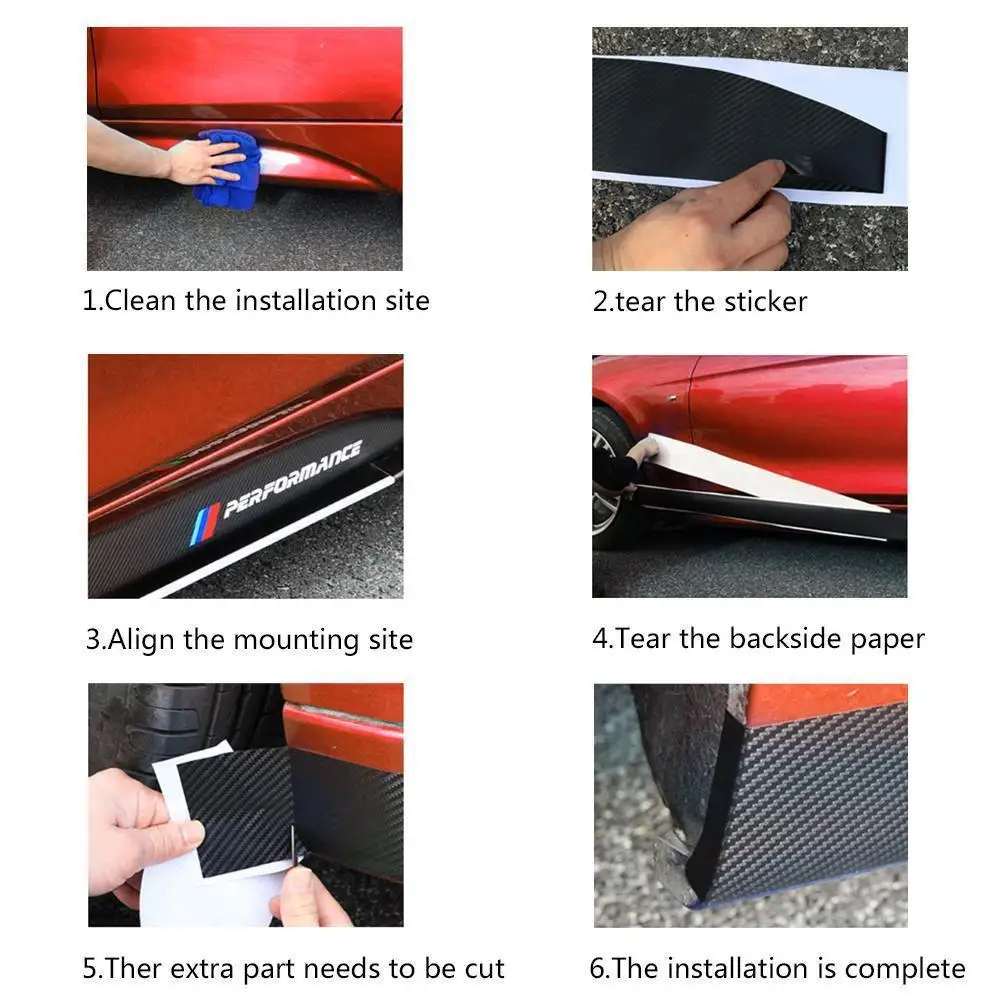 1.Clean the installation site

2.tear the sticker

PERFORMANCE

3.Align the mounting site

4.Tear the backside paper

5.Ther extra part needs to be cut

6.The installation is complete