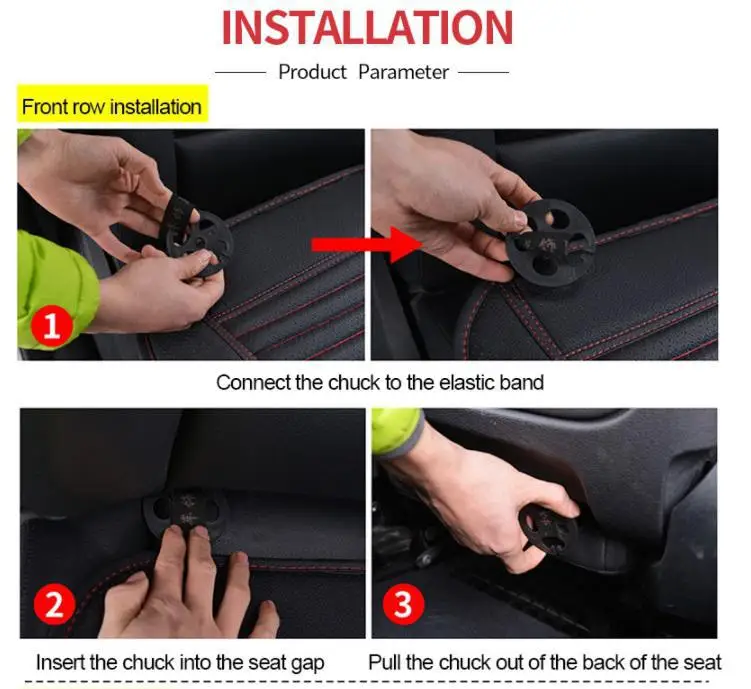 INSTALLATION

Product Parameter

Front row installation

1

Connect the chuck to the elastic band

2

3

Insert the chuck into the seat gap

Pull the chuck out of the back of the seat