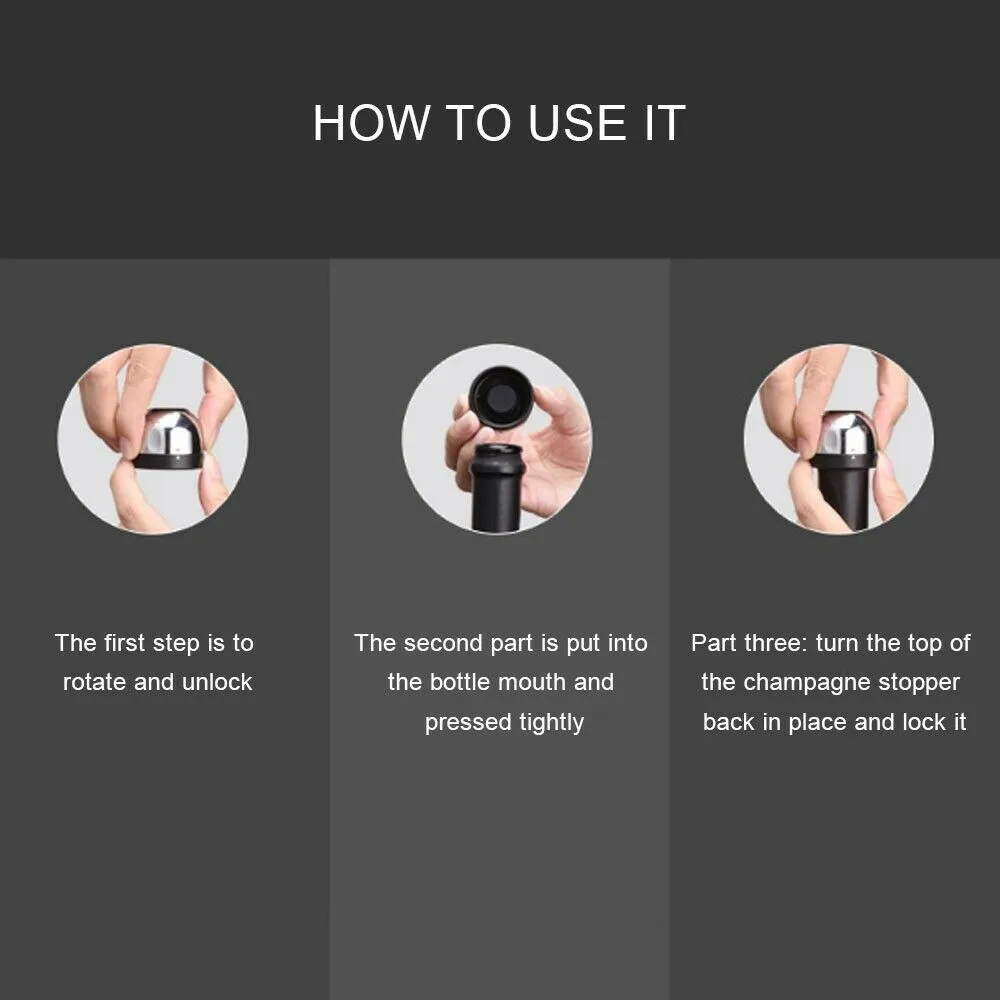 HOW TO USE IT

The first step is to rotate and unlock

The second part is put into the bottle mouth and pressed tightly

Part three: turn the top of the champagne stopper back in place and lock it