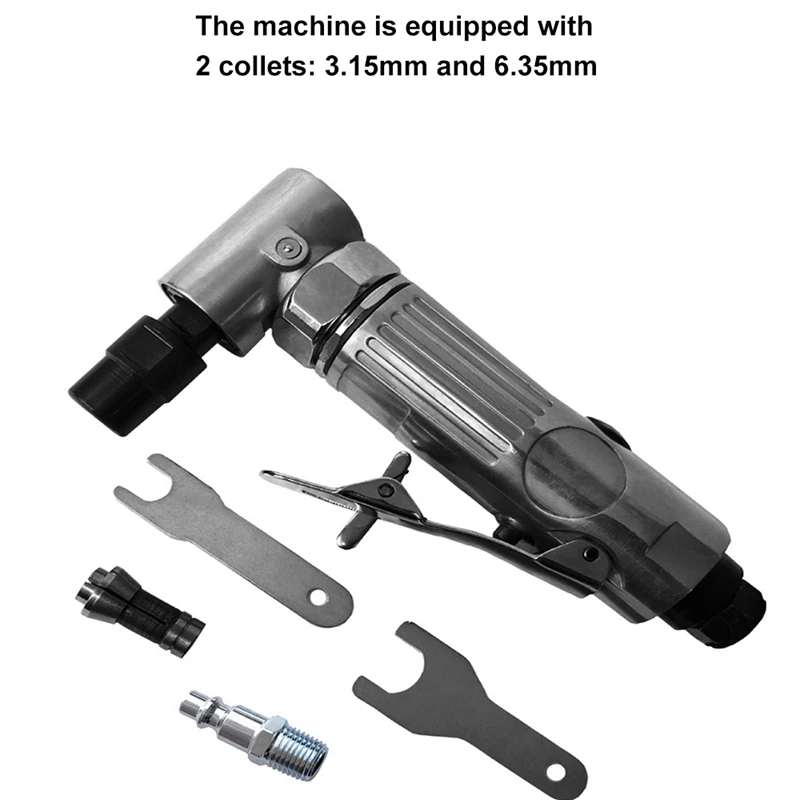 The machine is equipped with
2 collets: 3.15mm and 6.35mm