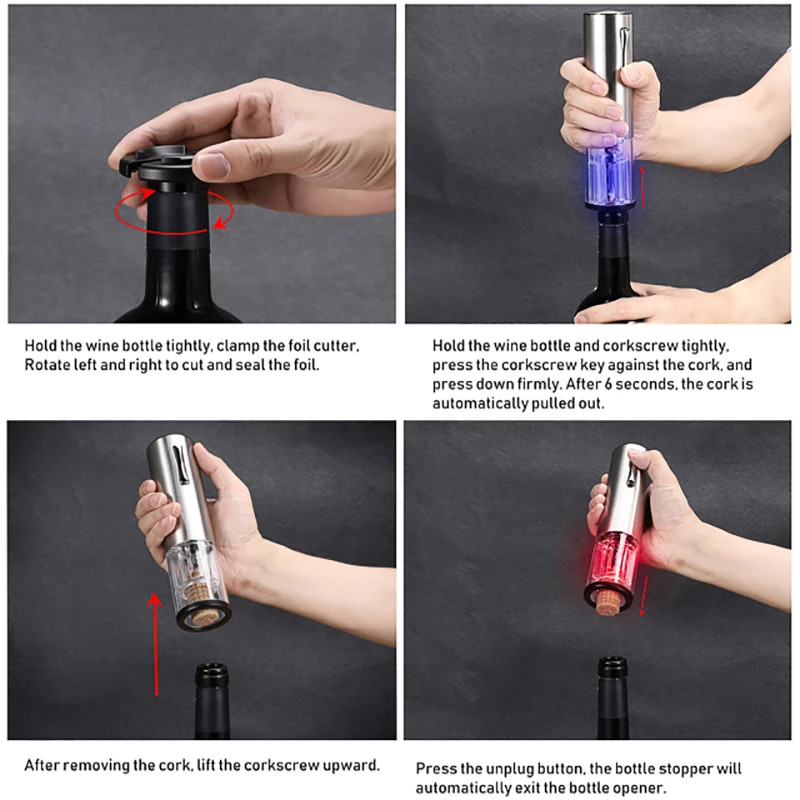 Hold the wine bottle tightly, clamp the foil cutter, Rotate left and right to cut and seal the foil.

Hold the wine bottle and corkscrew tightly, press the corkscrew key against the cork, and press down firmly. After 6 seconds, the cork is automatically pulled out.

After removing the cork, lift the corkscrew upward.

Press the unplug button, the bottle stopper will automatically exit the bottle opener.