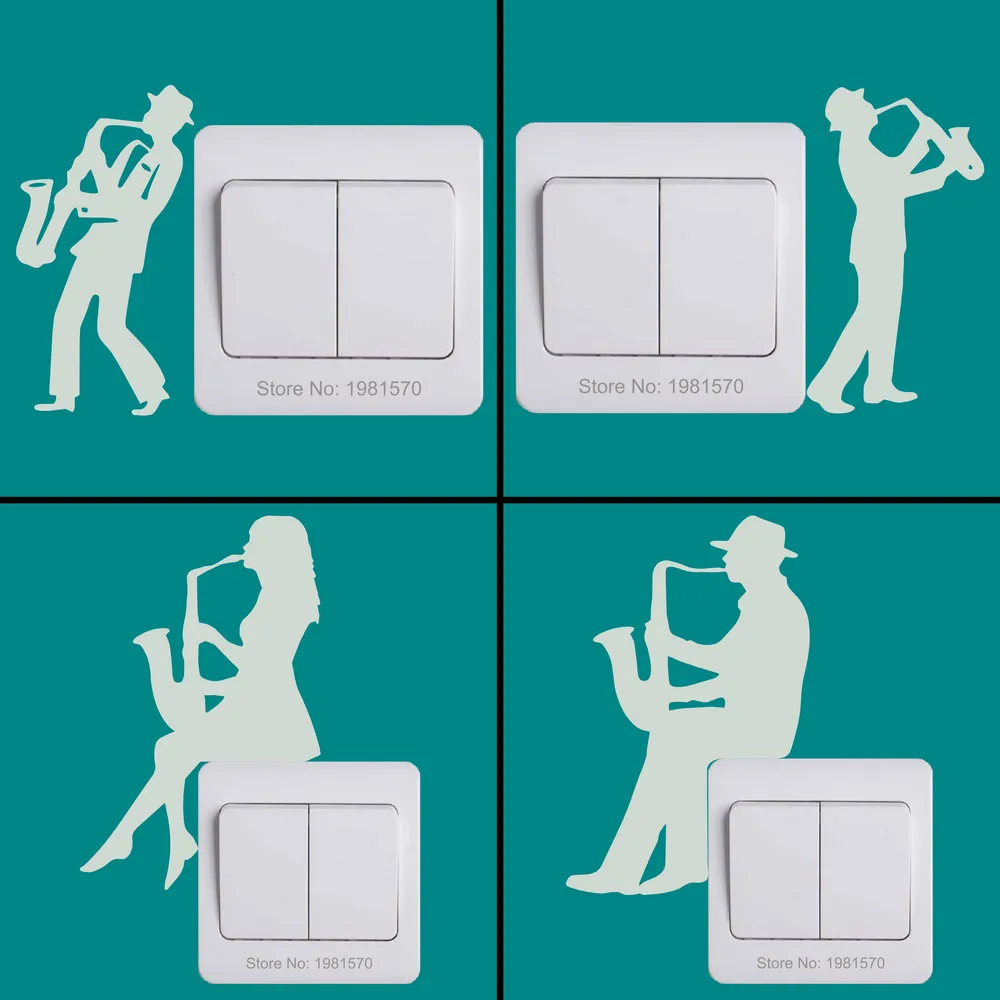 Store No: 1981570

Store No: 1981570

Store No: 1981570

Store No: 1981570