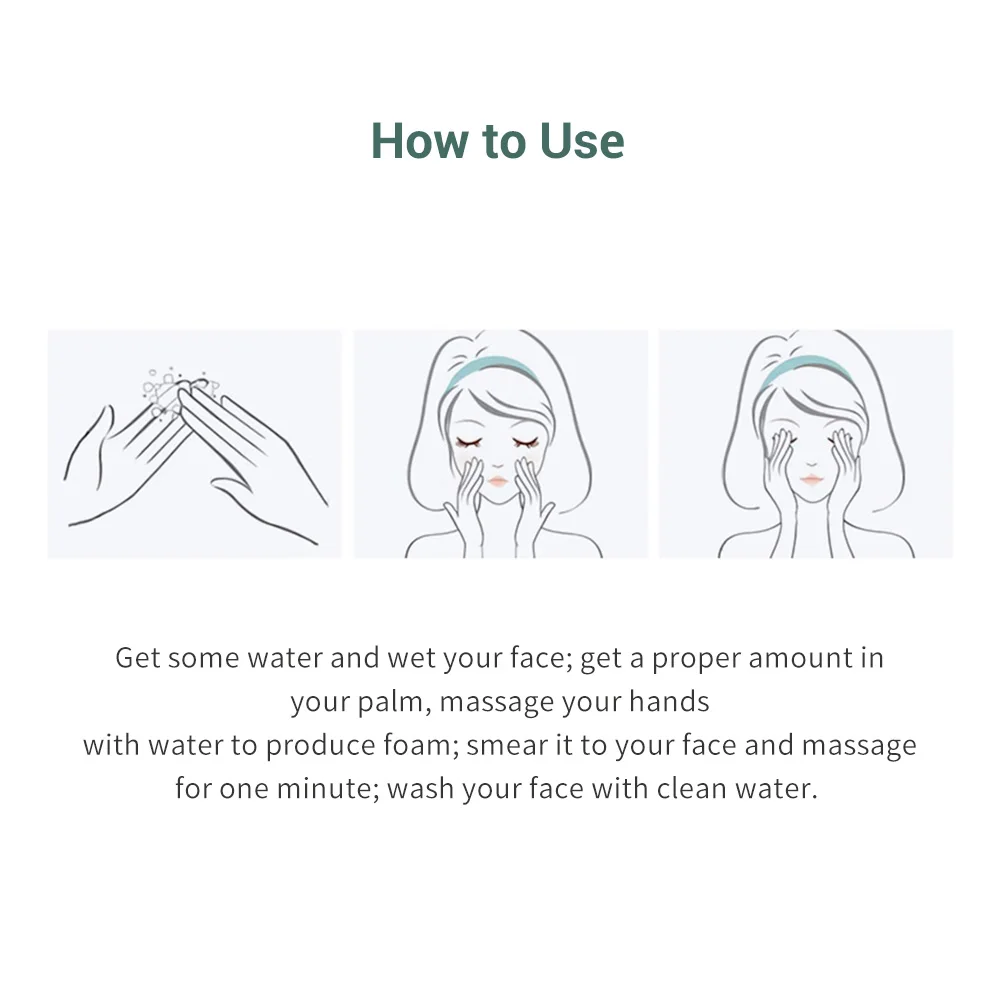 How to Use

Get some water and wet your face; get a proper amount in your palm, massage your hands with water to produce foam; smear it to your face and massage for one minute; wash your face with clean water.