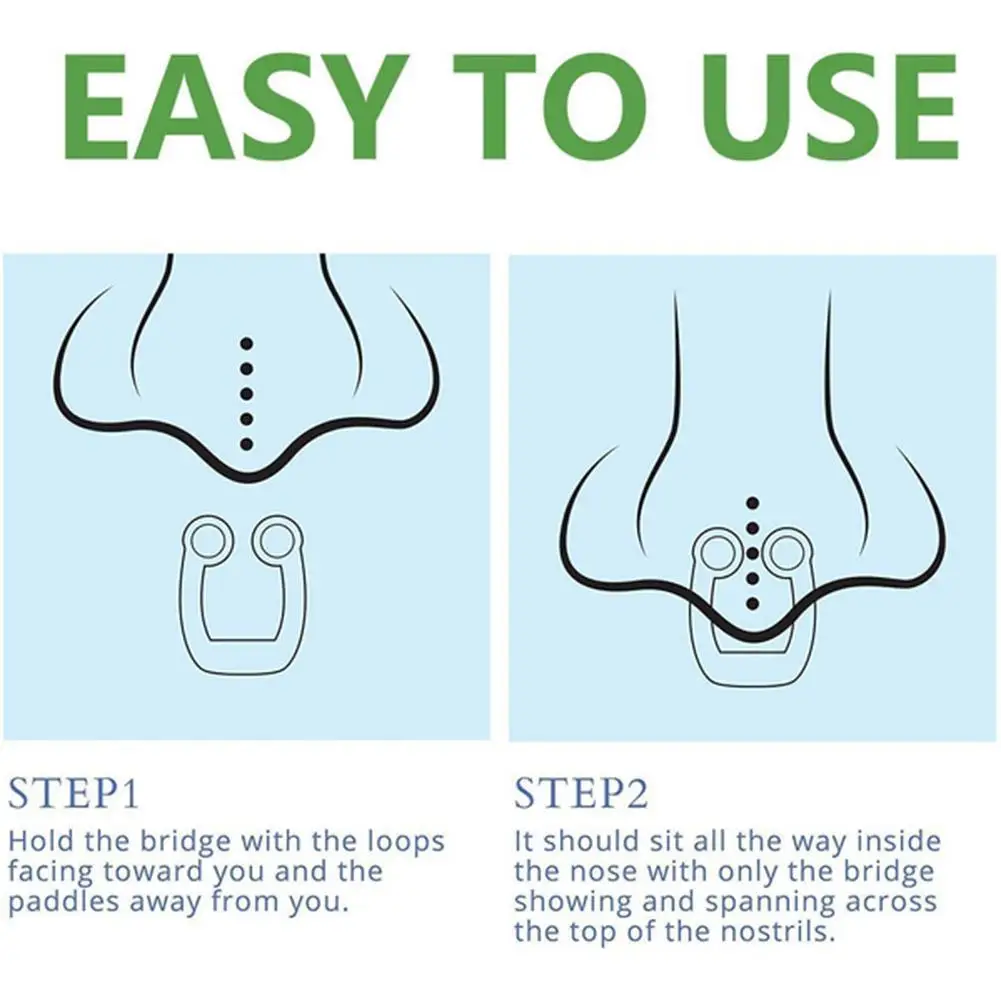 EASY TO USE

STEP1
Hold the bridge with the loops facing toward you and the paddles away from you.

STEP2
It should sit all the way inside the nose with only the bridge showing and spanning across the top of the nostrils.