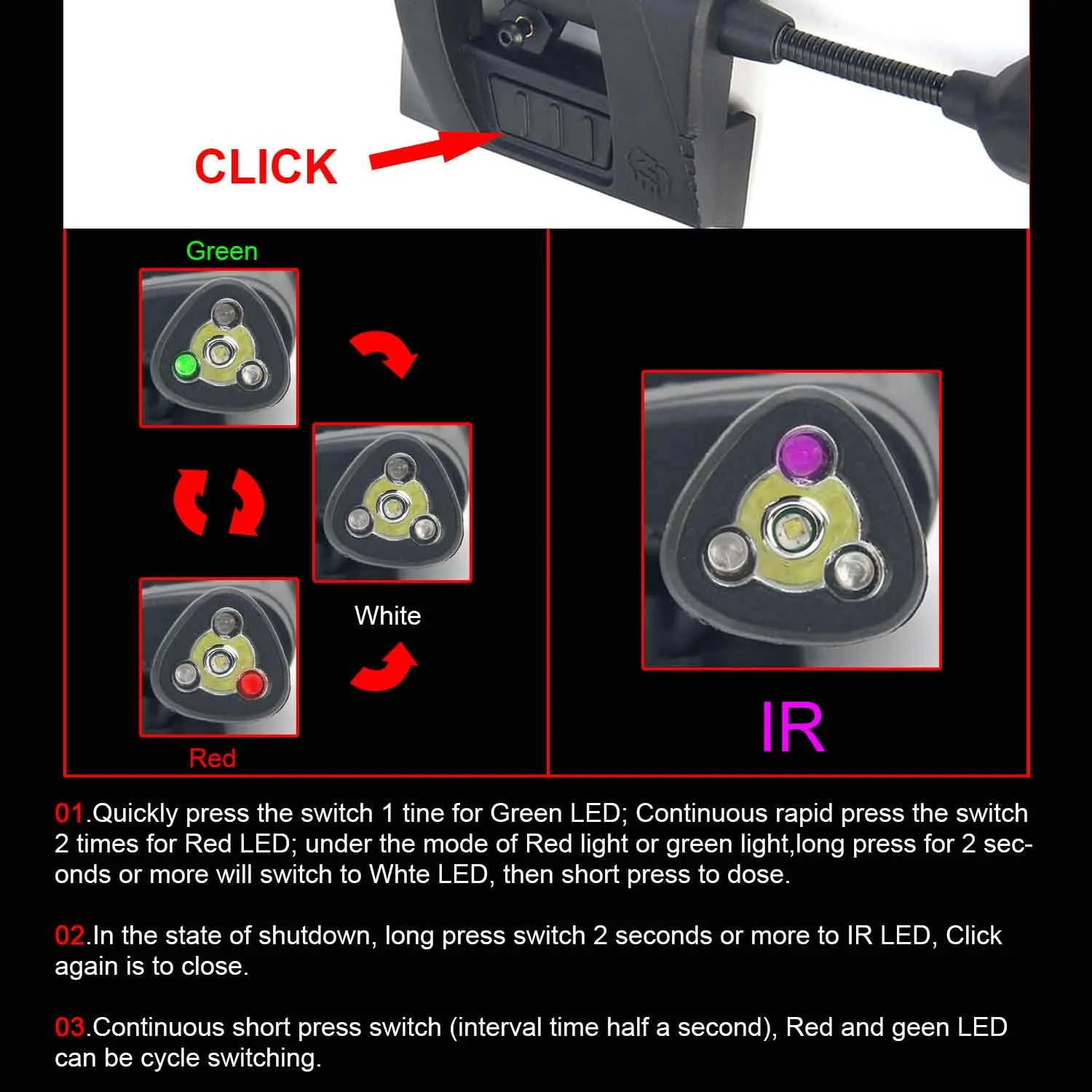 CLICK

Green

White

Red

IR

01.Quickly press the switch 1 tine for Green LED; Continuous rapid press the switch 2 times for Red LED; under the mode of Red light or green light,long press for 2 seconds or more will switch to Whte LED, then short press to dose.

02.In the state of shutdown, long press switch 2 seconds or more to IR LED, Click again is to close.

03.Continuous short press switch (interval time half a second), Red and geen LED can be cycle switching.