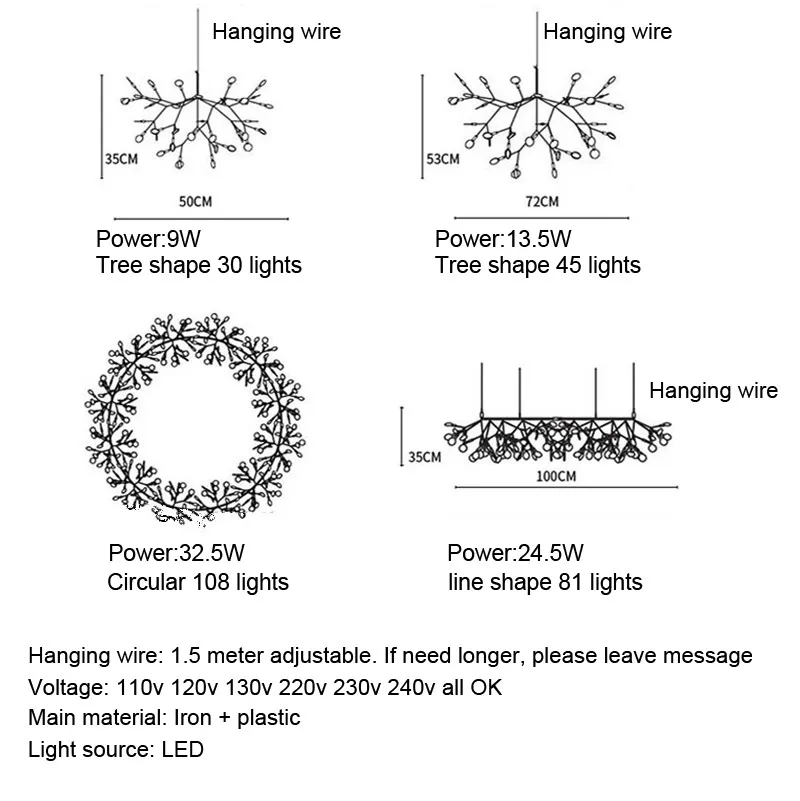 Hanging wire

35CM

50CM

Power:9W
Tree shape 30 lights

Hanging wire

53CM

72CM

Power:13.5W
Tree shape 45 lights

Power:32.5W
Circular 108 lights

Hanging wire

35CM

100CM

Power:24.5W
line shape 81 lights

Hanging wire: 1.5 meter adjustable. If need longer, please leave message
Voltage: 110v 120v 130v 220v 230v 240v all OK
Main material: Iron + plastic
Light source: LED