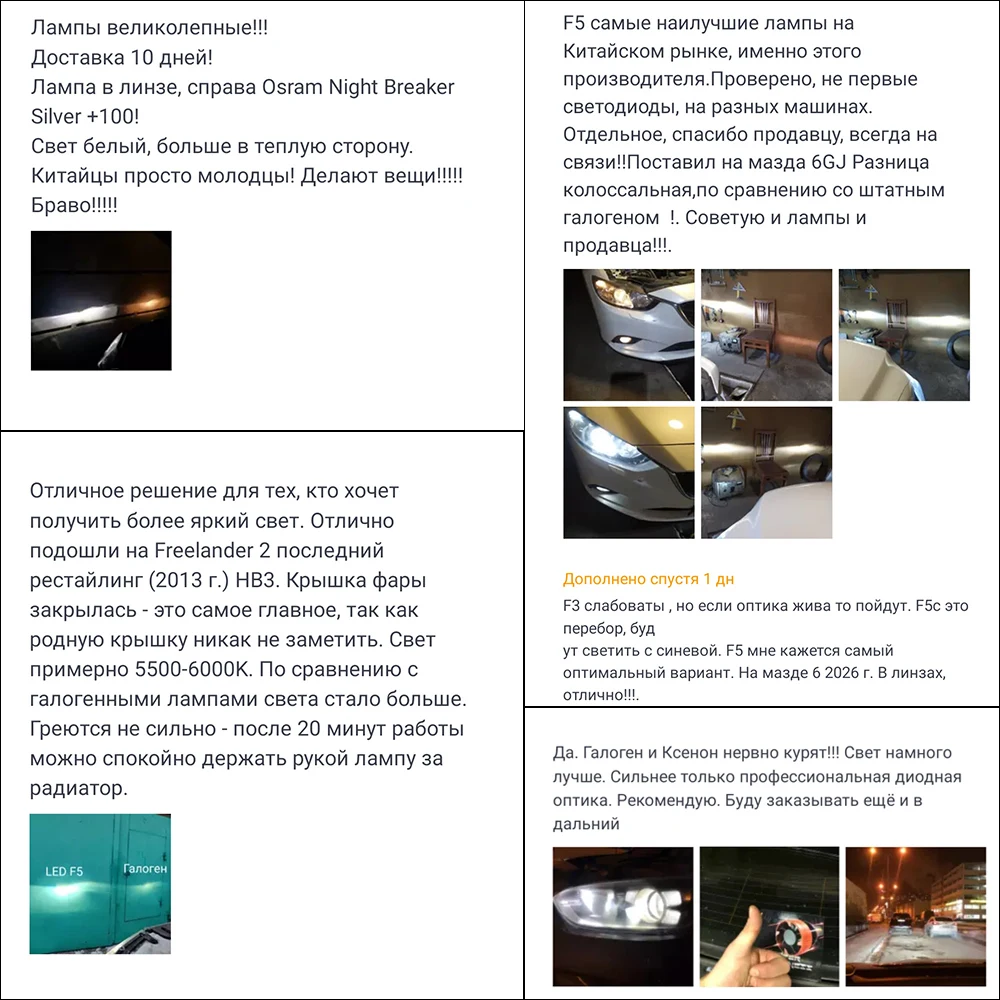 Лампы великолепные!!!
Доставка 10 дней!
Лампа в линзе, справа Osram Night Breaker Silver +100!
Свет белый, больше в теплую сторону.
Китайцы просто молодцы! Делают вещи!!!!! Браво!!!!!

Отличное решение для тех, кто хочет получить более яркий свет. Отлично подошли на Freelander 2 последний рестайлинг (2013 г.) HB3. Крышка фары закрылась - это самое главное, так как родную крышку никак не заметить. Свет примерно 5500-6000K. По сравнению с галогенными лампами света стало больше. Греются не сильно - после 20 минут работы можно спокойно держать рукой лампу за радиатор.

LED F5
Галоген

F5 самые наилучшие лампы на Китайском рынке, именно этого производителя.Проверено, не первые светодиоды, на разных машинах. Отдельное, спасибо продавцу, всегда на связи!!Поставил на мазда 6GJ Разница колоссальная,по сравнению со штатным галогеном !. Советую и лампы и продавца!!!.

Дополнено спустя 1 дн
F3 слабоваты , но если оптика жива то пойдут. F5c это перебор, буд
ут светить с синевой. F5 мне кажется самый оптимальный вариант. На мазде 6 2026 г. В линзах, отлично!!!.

Да. Галоген и Ксенон нервно курят!!! Свет намного лучше. Сильнее только профессиональная диодная оптика. Рекомендую. Буду заказывать ещё и в дальний