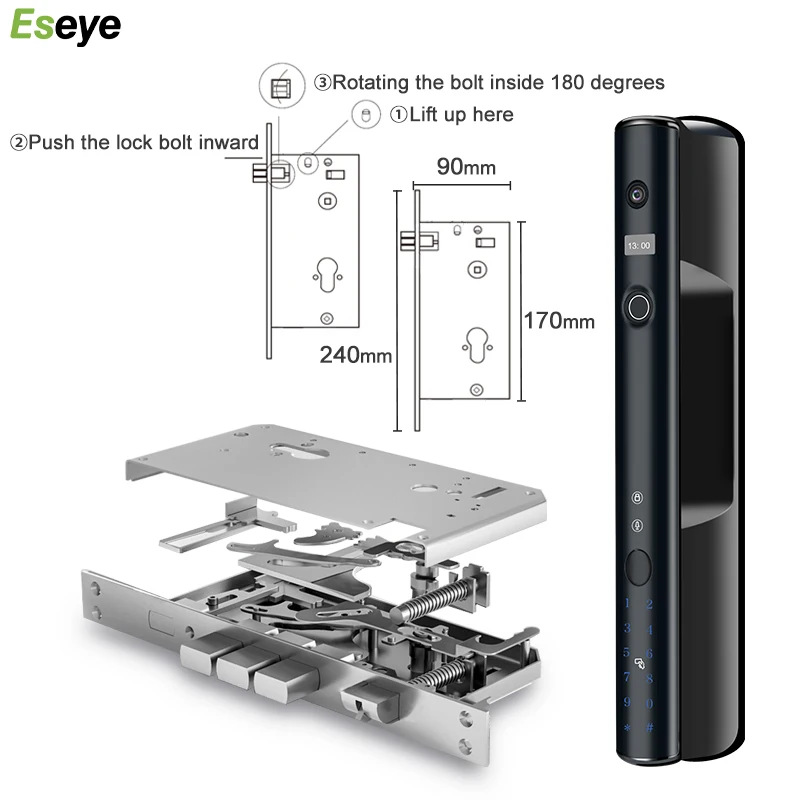 Eseye

③Rotating the bolt inside 180 degrees

①Lift up here

②Push the lock bolt inward

90mm

170mm

240mm

13:00

1 2
3 4
5 6
7 8
9 0
* #