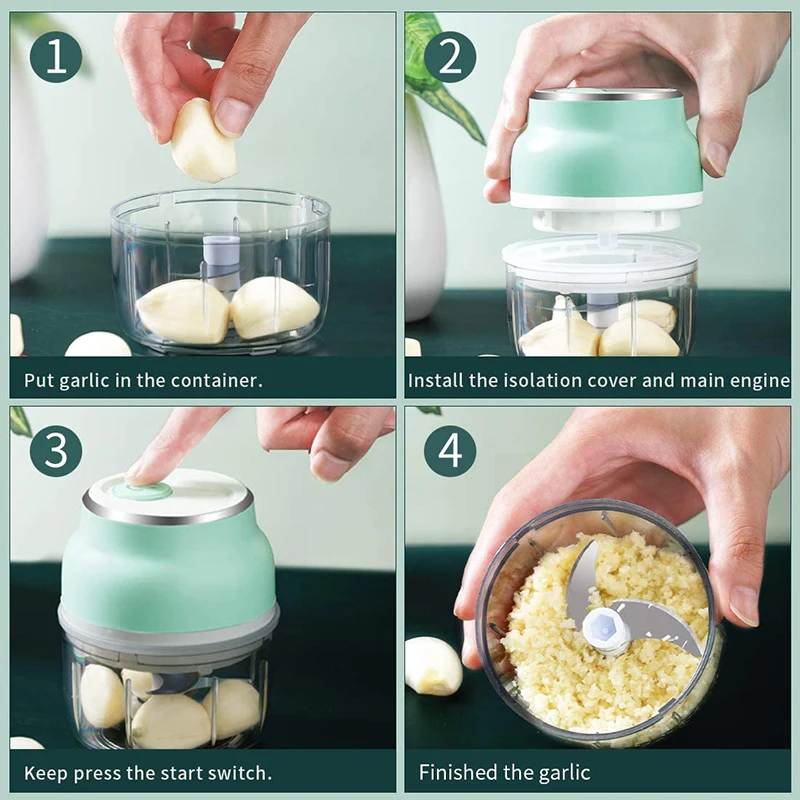 1

Put garlic in the container.

2

Install the isolation cover and main engine

3

Keep press the start switch.

4

Finished the garlic