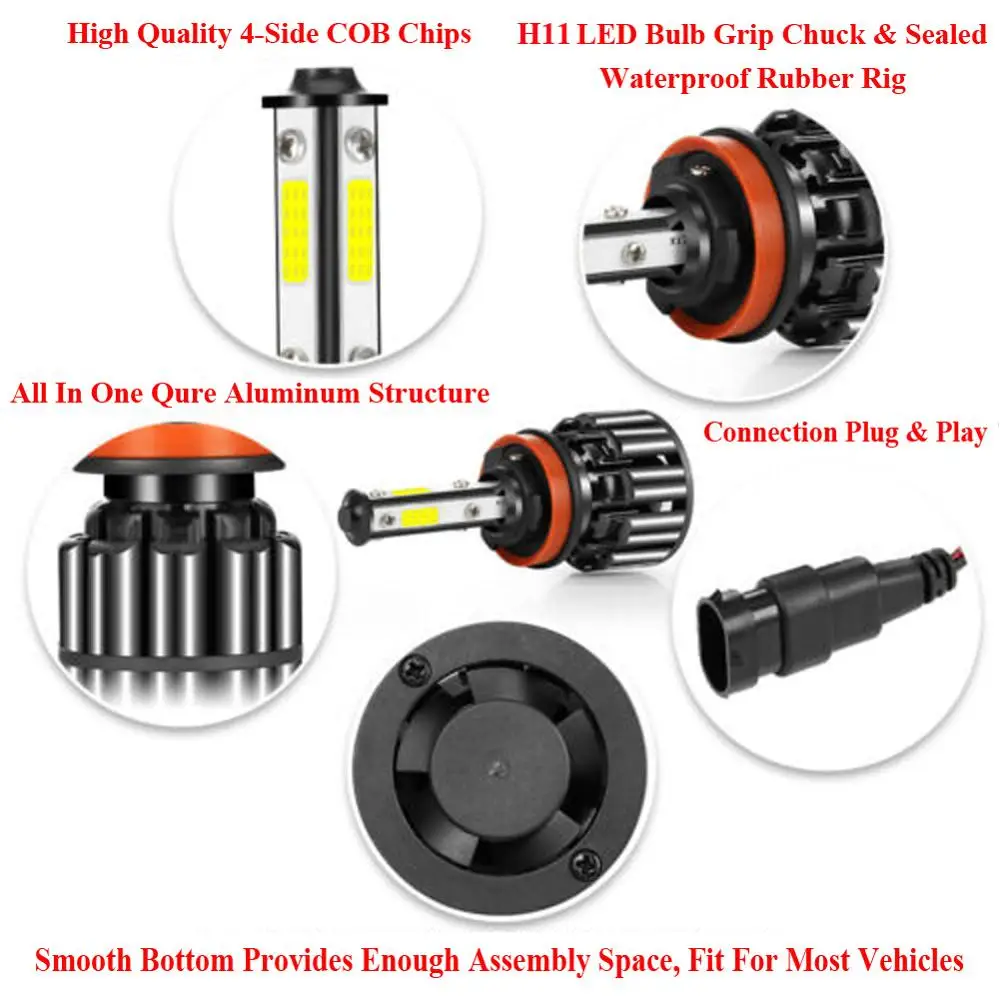 High Quality 4-Side COB Chips

H11 LED Bulb Grip Chuck & Sealed Waterproof Rubber Rig

All In One Qure Aluminum Structure

Connection Plug & Play

Smooth Bottom Provides Enough Assembly Space, Fit For Most Vehicles