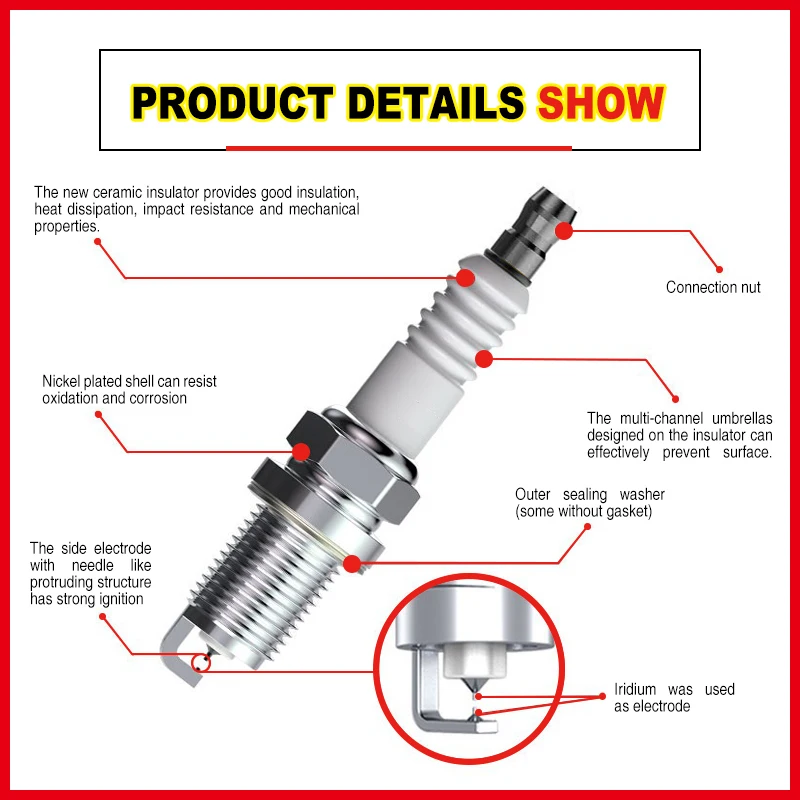 PRODUCT DETAILS SHOW

The new ceramic insulator provides good insulation, heat dissipation, impact resistance and mechanical properties.

Connection nut

Nickel plated shell can resist oxidation and corrosion

The multi-channel umbrellas designed on the insulator can effectively prevent surface.

Outer sealing washer (some without gasket)

The side electrode with needle like protruding structure has strong ignition

Iridium was used as electrode