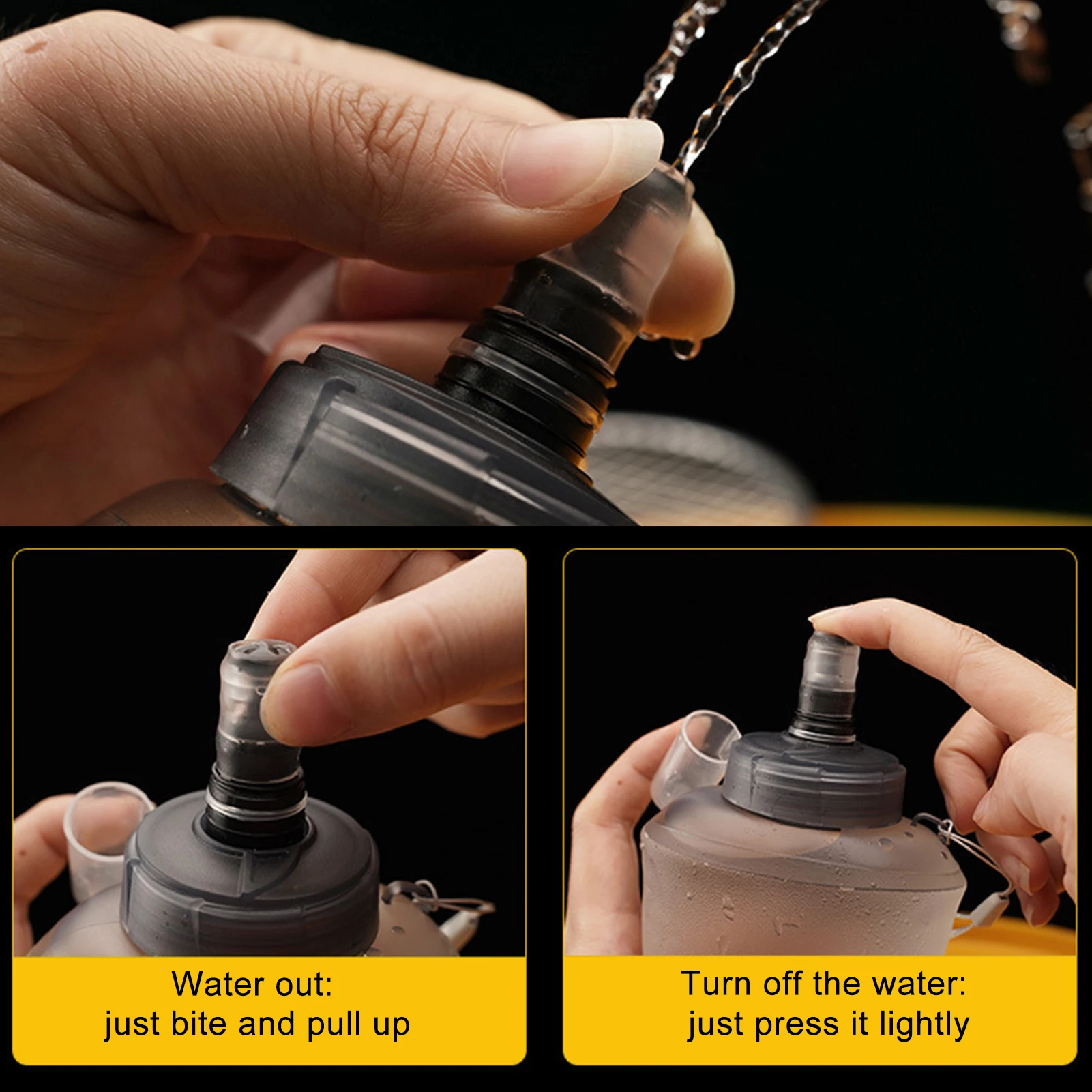 Water out:
just bite and pull up

Turn off the water:
just press it lightly