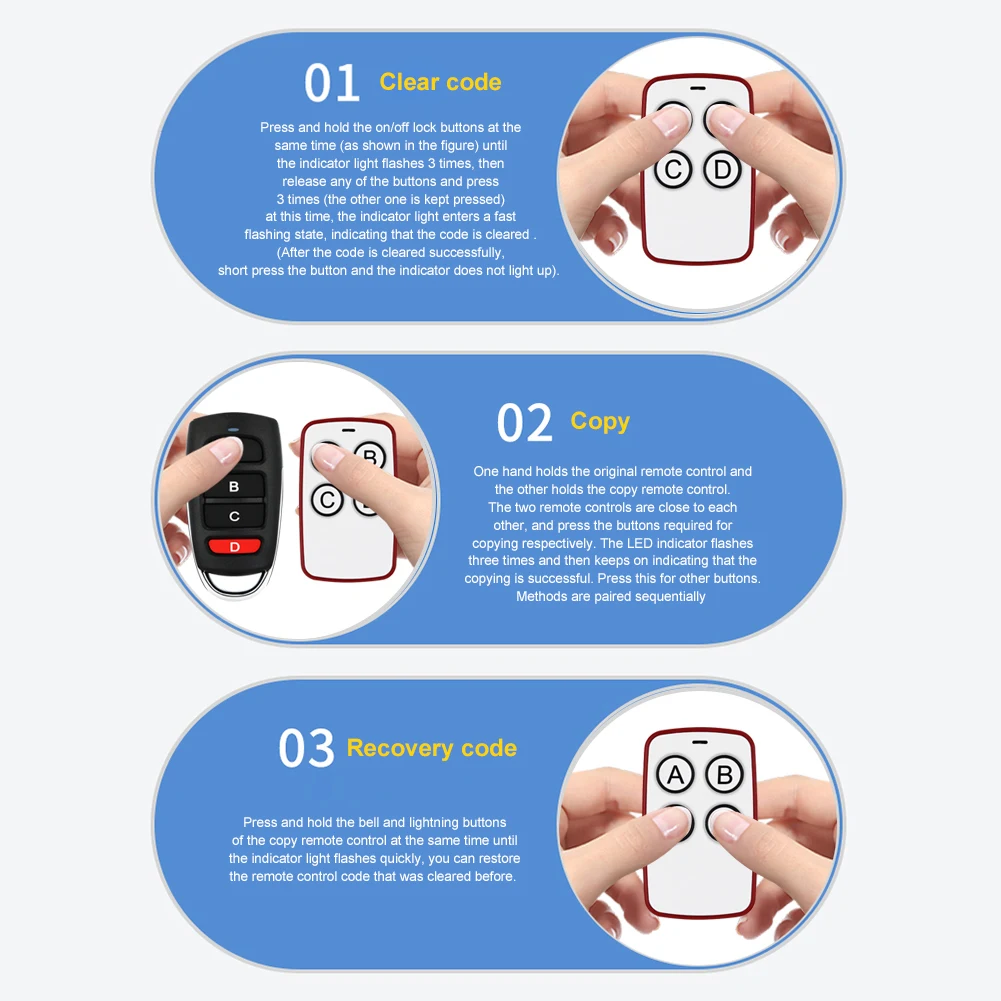 01 Clear code

Press and hold the on/off lock buttons at the same time (as shown in the figure) until the indicator light flashes 3 times, then release any of the buttons and press 3 times (the other one is kept pressed) at this time, the indicator light enters a fast flashing state, indicating that the code is cleared . (After the code is cleared successfully, short press the button and the indicator does not light up).

C D

B
C
D

B
C

02 Copy

One hand holds the original remote control and the other holds the copy remote control. The two remote controls are close to each other, and press the buttons required for copying respectively. The LED indicator flashes three times and then keeps on indicating that the copying is successful. Press this for other buttons. Methods are paired sequentially

03 Recovery code

Press and hold the bell and lightning buttons of the copy remote control at the same time until the indicator light flashes quickly, you can restore the remote control code that was cleared before.

A B