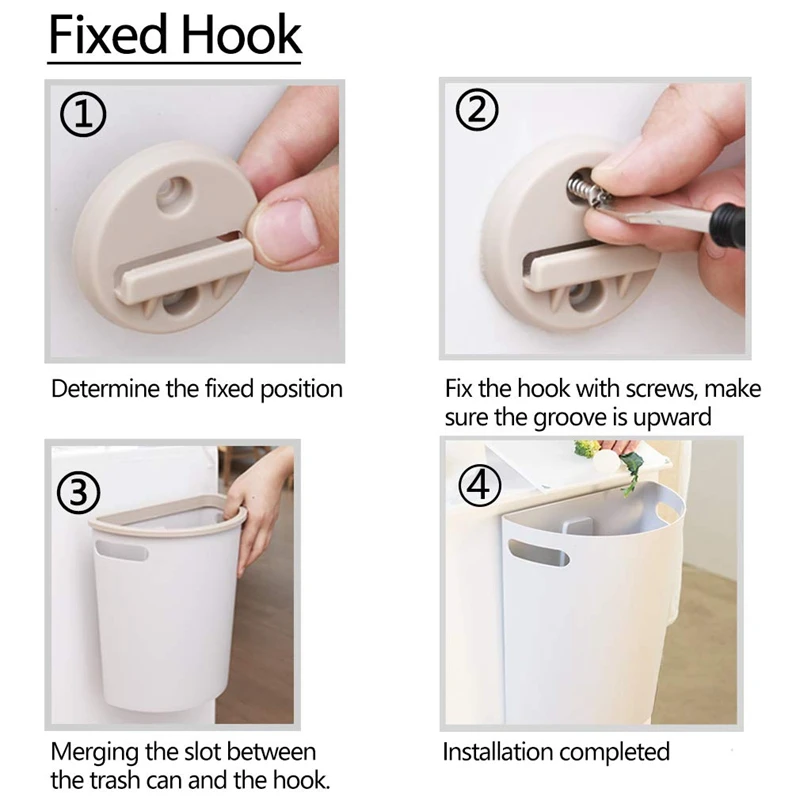 Fixed Hook

①

Determine the fixed position

②

Fix the hook with screws, make sure the groove is upward

③

Merging the slot between the trash can and the hook.

④

Installation completed