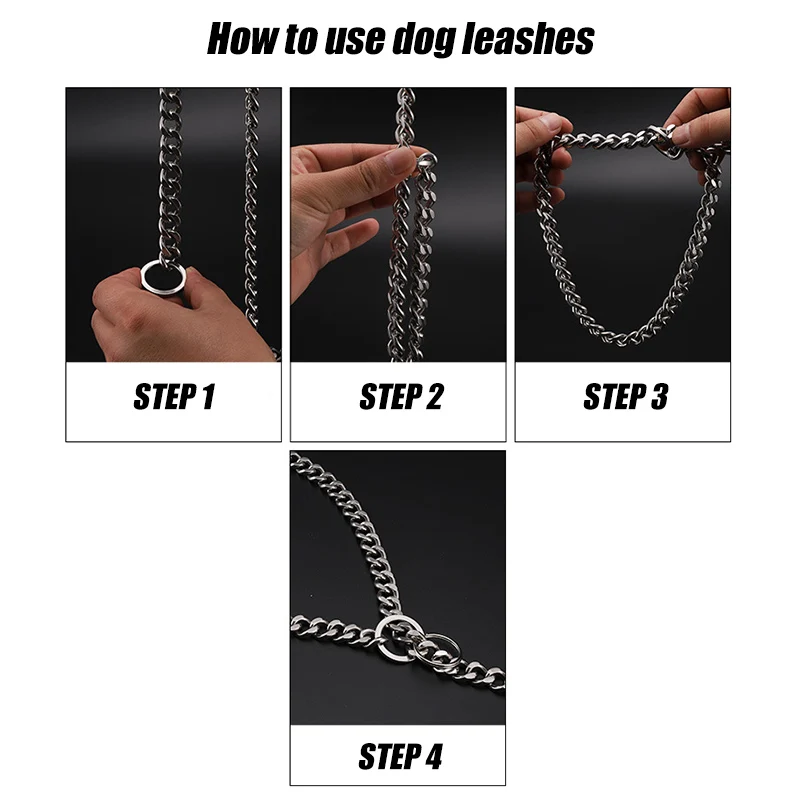 How to use dog leashes

STEP 1

STEP 2

STEP 3

STEP 4