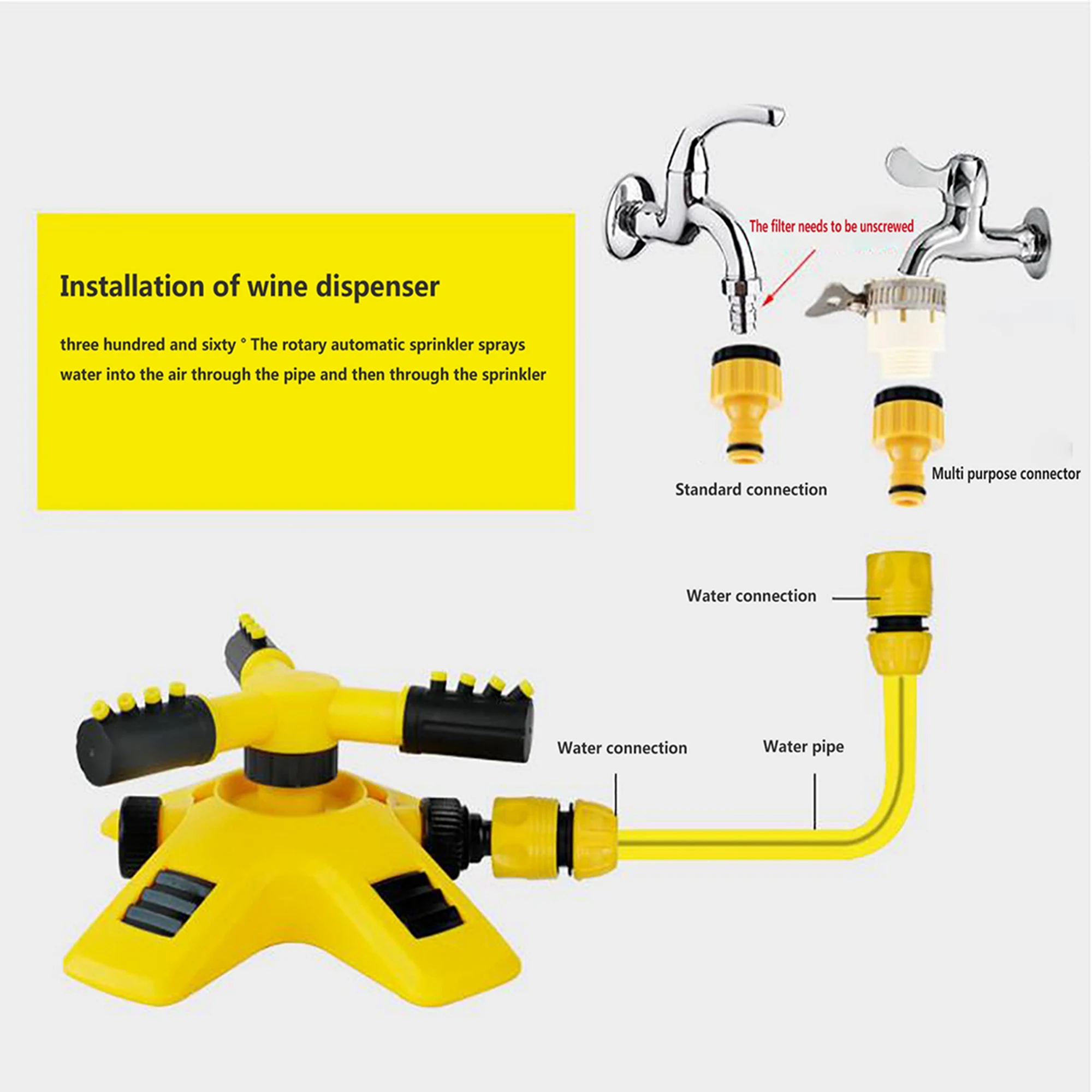 Installation of wine dispenser

three hundred and sixty ° The rotary automatic sprinkler sprays water into the air through the pipe and then through the sprinkler

The filter needs to be unscrewed

Standard connection

Multi purpose connector

Water connection

Water connection

Water pipe