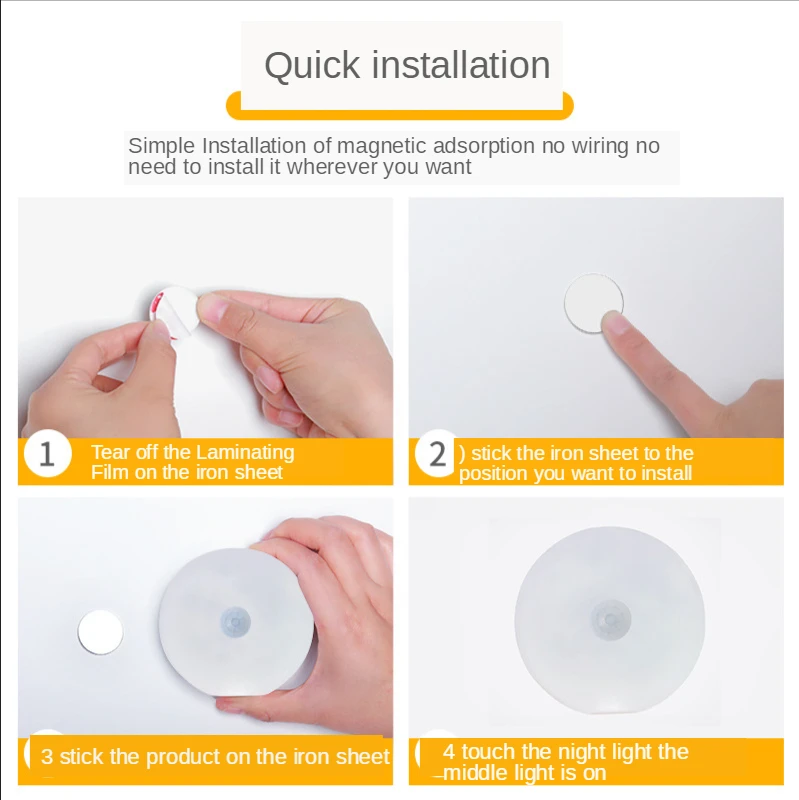 Quick installation

Simple Installation of magnetic adsorption no wiring no need to install it wherever you want

1 Tear off the Laminating Film on the iron sheet

2 ) stick the iron sheet to the position you want to install

3 stick the product on the iron sheet

4 touch the night light the middle light is on