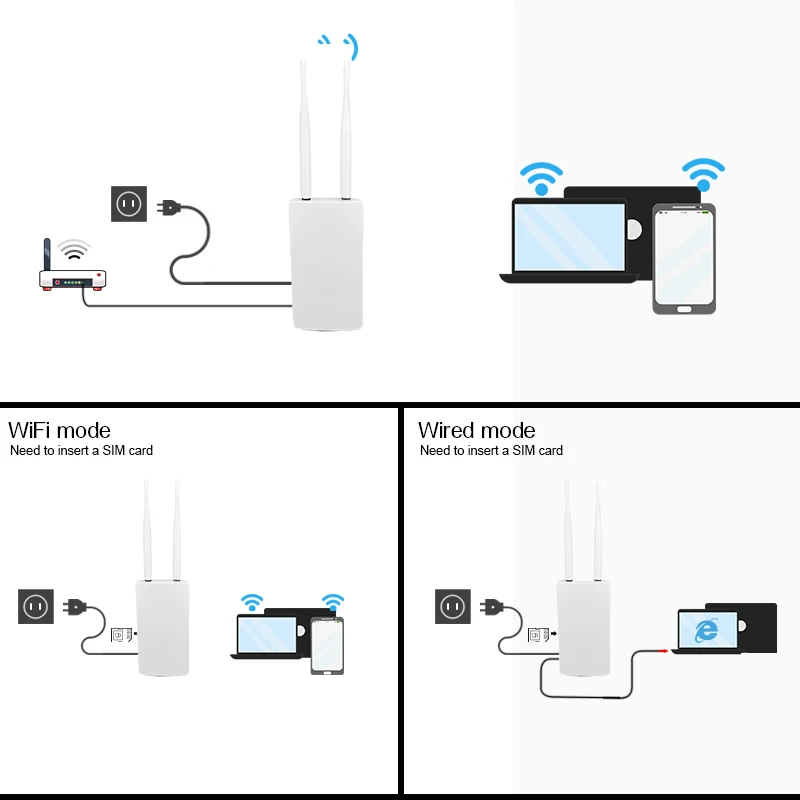 WiFi mode
Need to insert a SIM card

Wired mode
Need to insert a SIM card