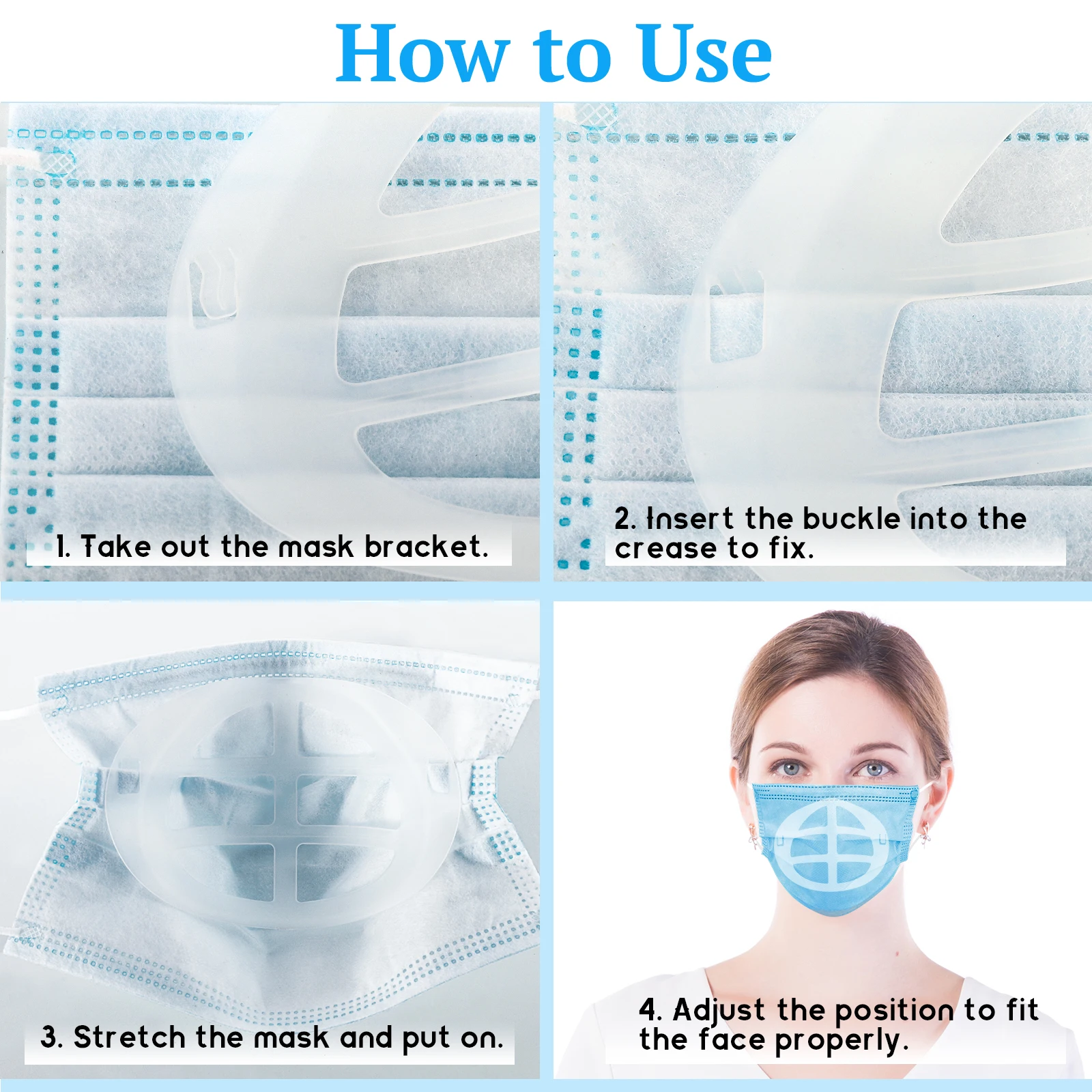 How to Use

1. Take out the mask bracket.

2. Insert the buckle into the crease to fix.

3. Stretch the mask and put on.

4. Adjust the position to fit the face properly.